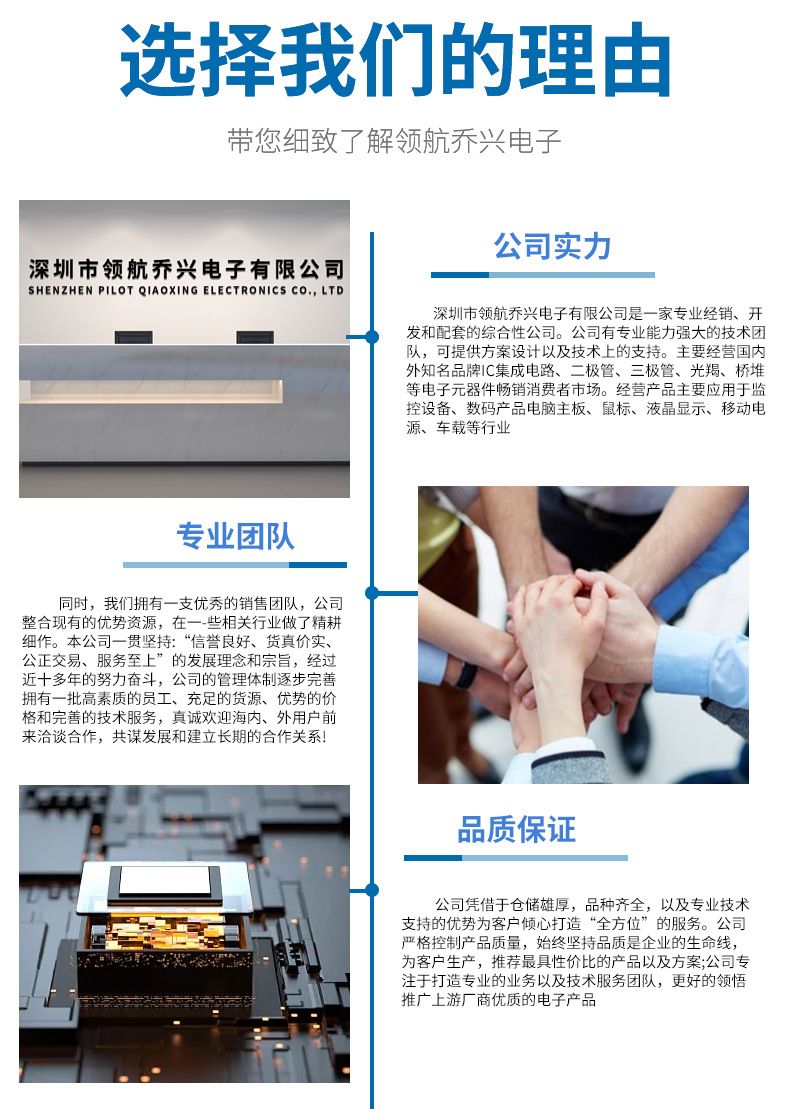 选择我们的理由

带您细致了解领航乔兴电子

深圳市领航乔兴电子有限公司
SHENZHEN PILOT QIAOXING ELECTRONICS CO., LTD

公司实力

深圳市领航乔兴电子有限公司是一家专业经销、开发和配套的综合性公司。公司有专业能力强大的技术团队，可提供方案设计以及技术上的支持。主要经营国内外知名品牌IC集成电路、二极管、三极管、光羁、桥堆等电子元器件畅销消费者市场。经营产品主要应用于监控设备、数码产品电脑主板、鼠标、液晶显示、移动电源、车载等行业

专业团队

同时，我们拥有一支优秀的销售团队，公司整合现有的优势资源，在一-些相关行业做了精耕细作。本公司一贯坚持:“信誉良好、货真价实、公正交易、服务至上”的发展理念和宗旨，经过近十多年的努力奋斗，公司的管理体制逐步完善拥有一批高素质的员工、充足的货源、优势的价格和完善的技术服务，真诚欢迎海内、外用户前来洽谈合作，共谋发展和建立长期的合作关系!

品质保证

公司凭借于仓储雄厚，品种齐全，以及专业技术支持的优势为客户倾心打造“全方位”的服务。公司严格控制产品质量，始终坚持品质是企业的生命线，为客户生产，推荐最具性价比的产品以及方案;公司专注于打造专业的业务以及技术服务团队，更好的领悟推广上游厂商优质的电子产品