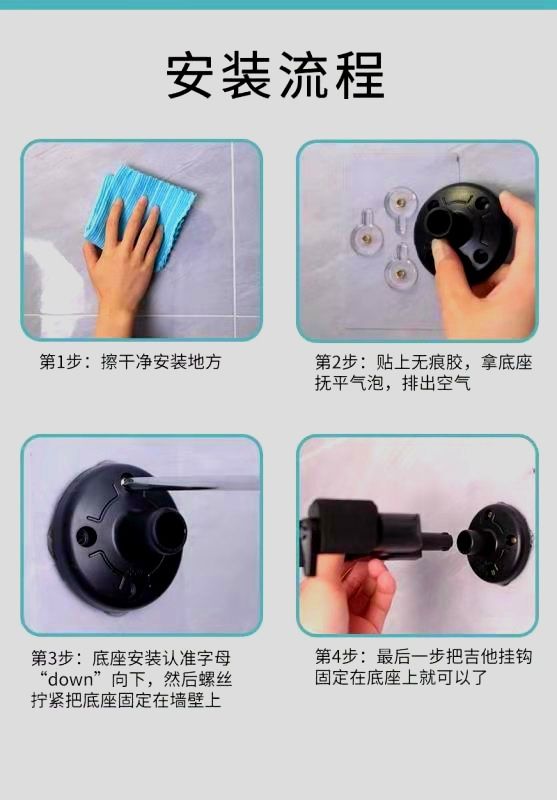 安装流程

第1步：擦干净安装地方

第2步：贴上无痕胶，拿底座抚平气泡，排出空气

第3步：底座安装认准字母“down”向下，然后螺丝拧紧把底座固定在墙壁上

第4步：最后一步把吉他挂钩固定在底座上就可以了