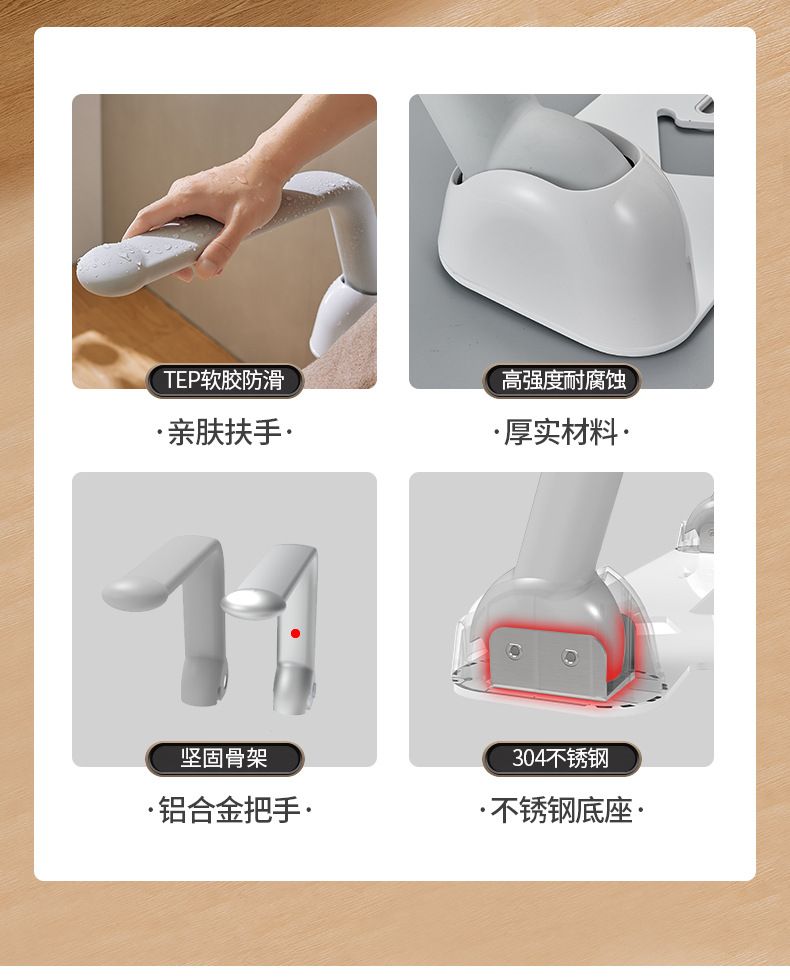 TEP软胶防滑

·亲肤扶手·

高强度耐腐蚀

·厚实材料·

坚固骨架

·铝合金把手·

304不锈钢

·不锈钢底座·