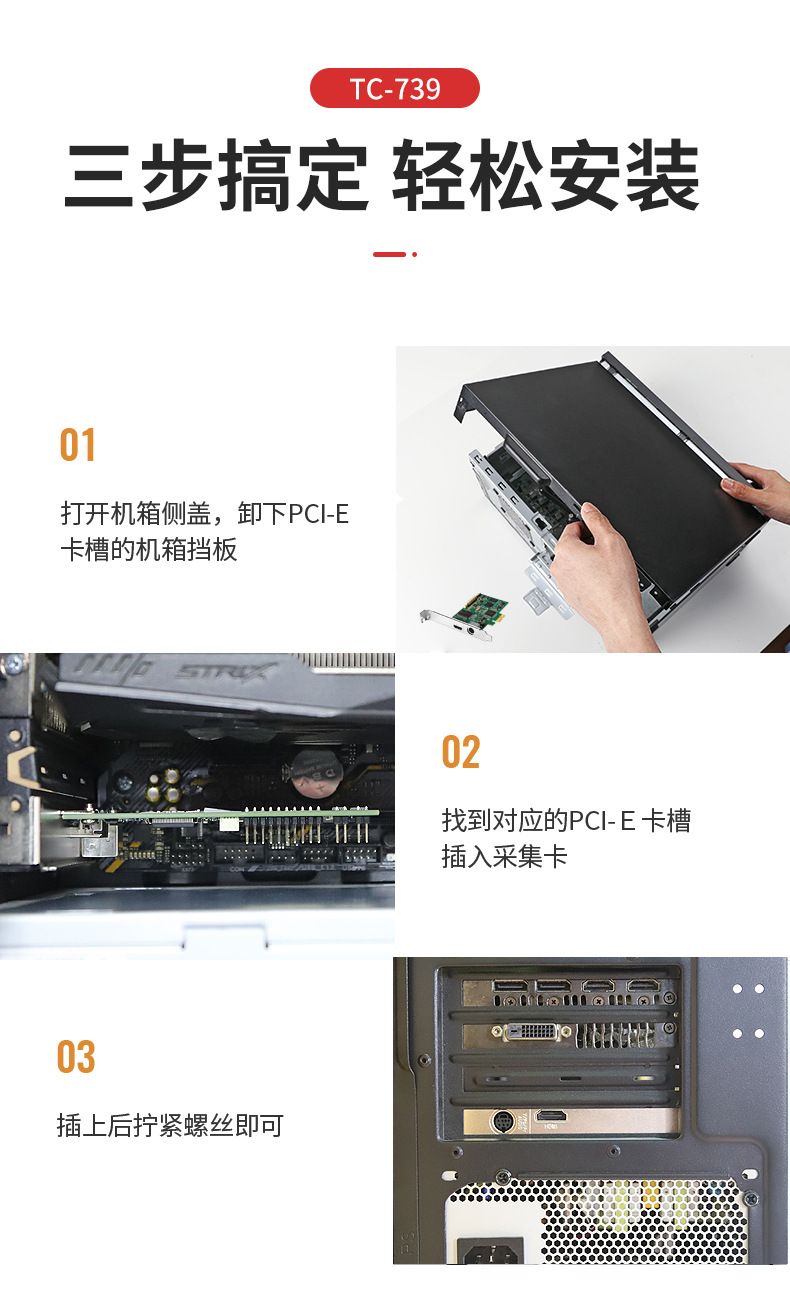 TC-739

三步搞定 轻松安装

01

打开机箱侧盖，卸下PCI-E卡槽的机箱挡板

STRIX

02

找到对应的PCI- E 卡槽插入采集卡

03

插上后拧紧螺丝即可