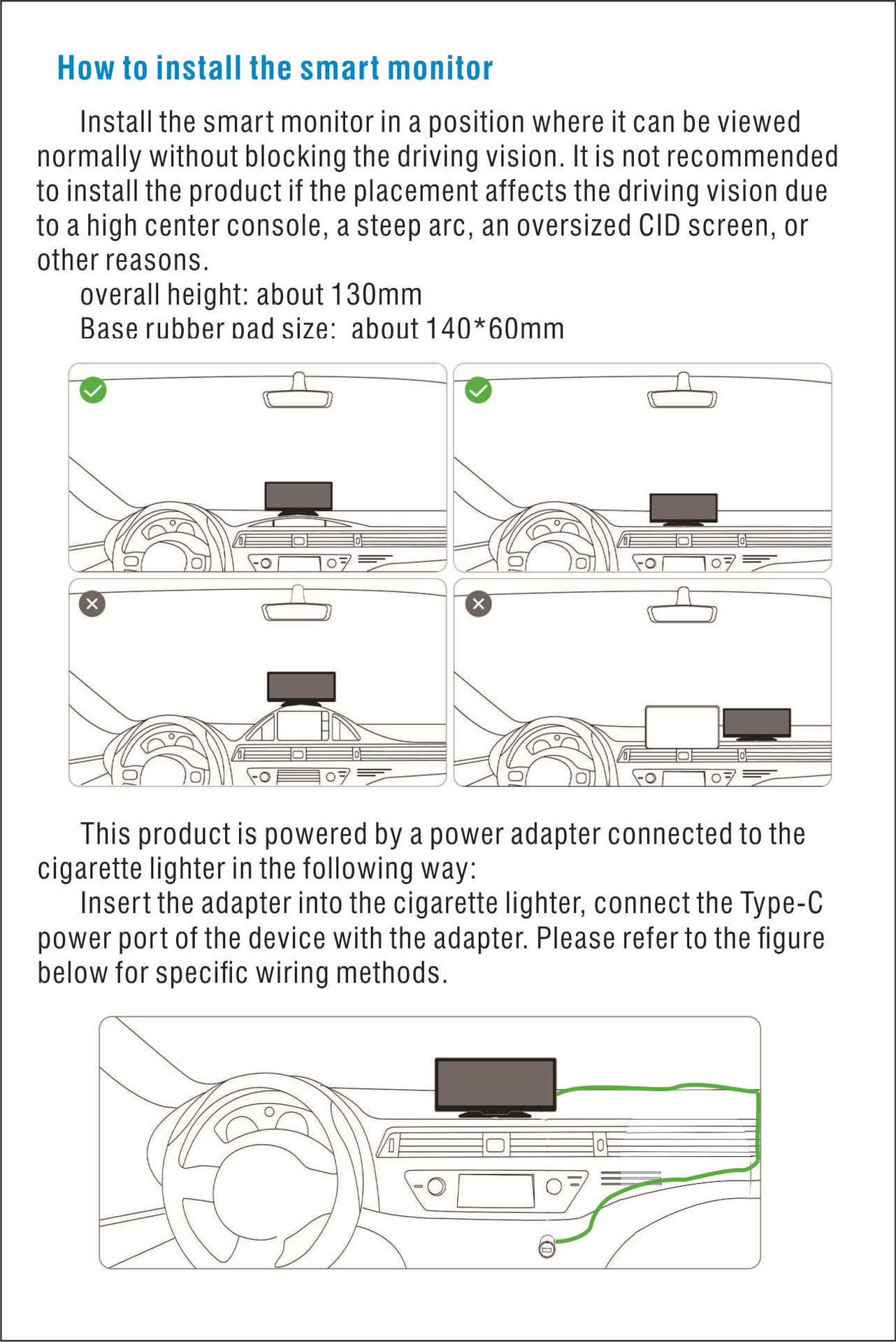 How to install the smart monitor

Install the smart monitor in a position where it can be viewed normally without blocking the driving vision. It is not recommended to install the product if the placement affects the driving vision due to a high center console, a steep arc, an oversized CID screen, or other reasons.

overall height: about 130mm

Base rubber pad size: about 140*60mm

This product is powered by a power adapter connected to the cigarette lighter in the following way:

Insert the adapter into the cigarette lighter, connect the Type-C power port of the device with the adapter. Please refer to the figure below for specific wiring methods.