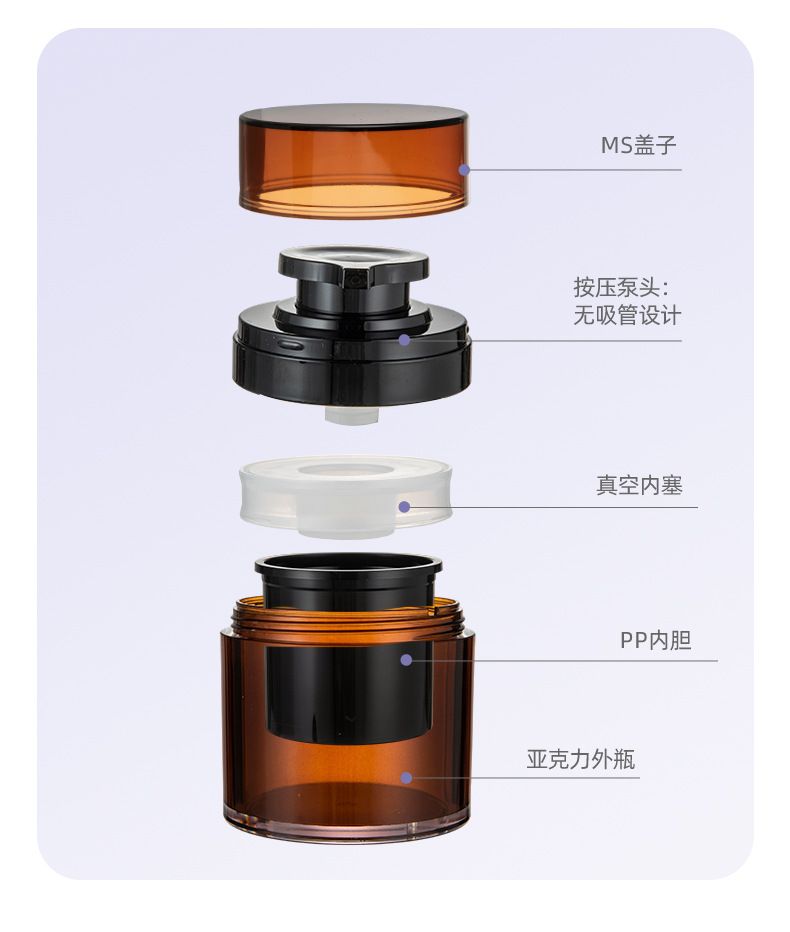 MS盖子

按压泵头:
无吸管设计

真空内塞

PP内胆

亚克力外瓶