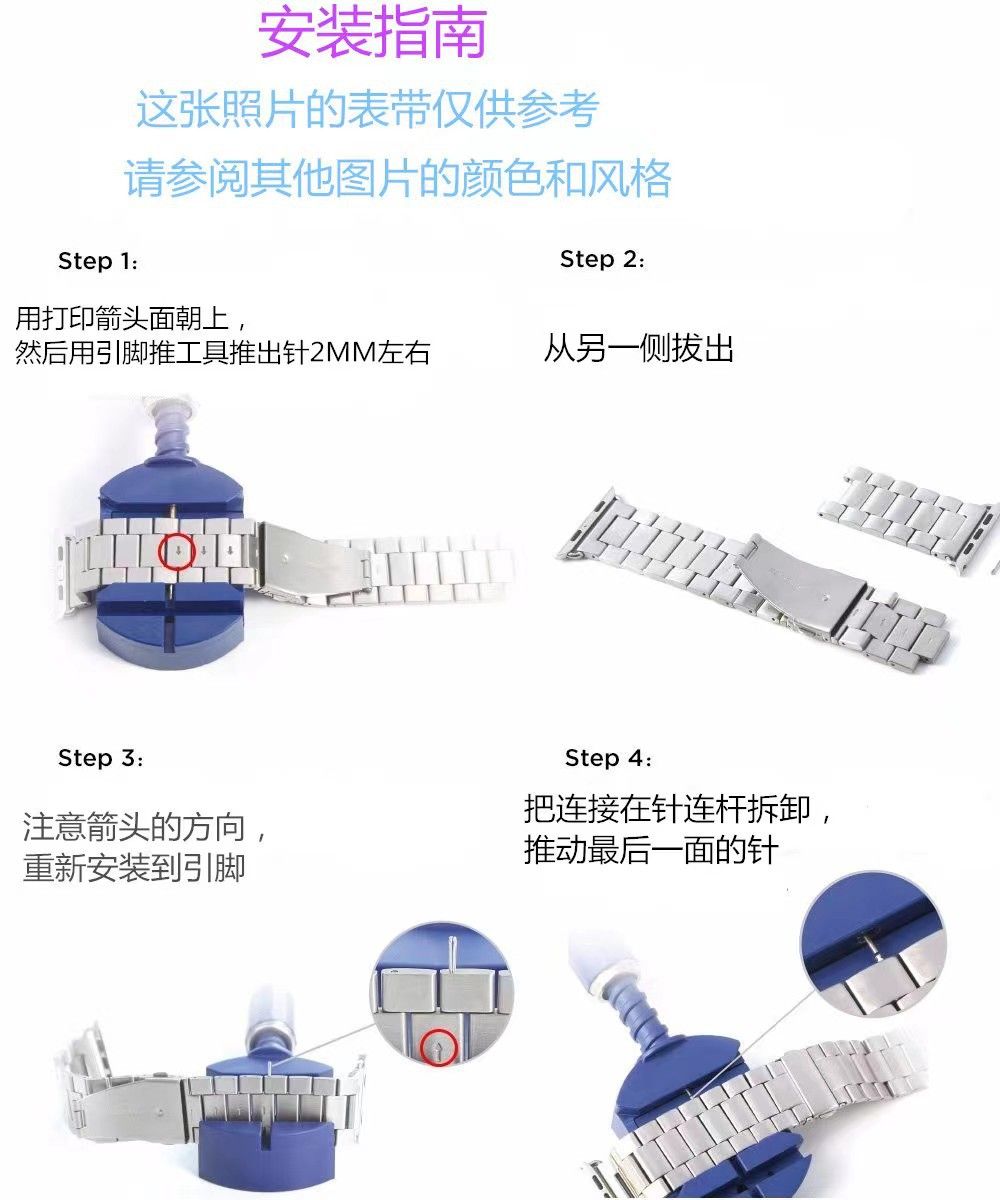 安装指南

这张照片的表带仅供参考

请参阅其他图片的颜色和风格

Step 1:

用打印箭头面朝上，
然后用引脚推工具推出针2MM左右

Step 2:

从另一侧拔出

Step 3:

注意箭头的方向，
重新安装到引脚

Step 4:

把连接在针连杆拆卸，
推动最后一面的针