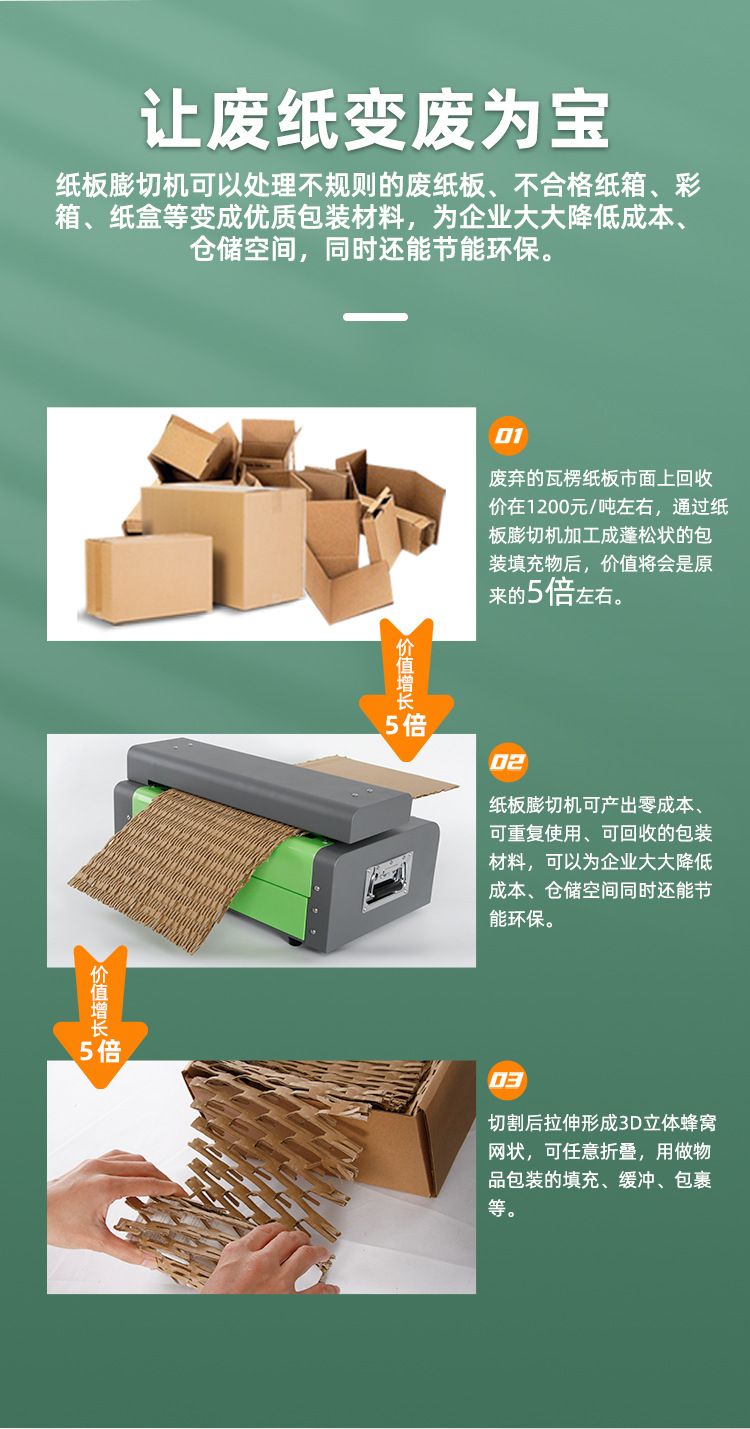 让废纸变废为宝

纸板膨切机可以处理不规则的废纸板、不合格纸箱、彩箱、纸盒等变成优质包装材料，为企业大大降低成本、仓储空间，同时还能节能环保。

01

废弃的瓦楞纸板市面上回收价在1200元/吨左右，通过纸板膨切机加工成蓬松状的包装填充物后，价值将会是原来的5倍左右。

价值增长
5倍

02

纸板膨切机可产出零成本、可重复使用、可回收的包装材料，可以为企业大大降低成本、仓储空间同时还能节能环保。

价值增长
5倍

03

切割后拉伸形成3D立体蜂窝网状，可任意折叠，用做物品包装的填充、缓冲、包裹等。