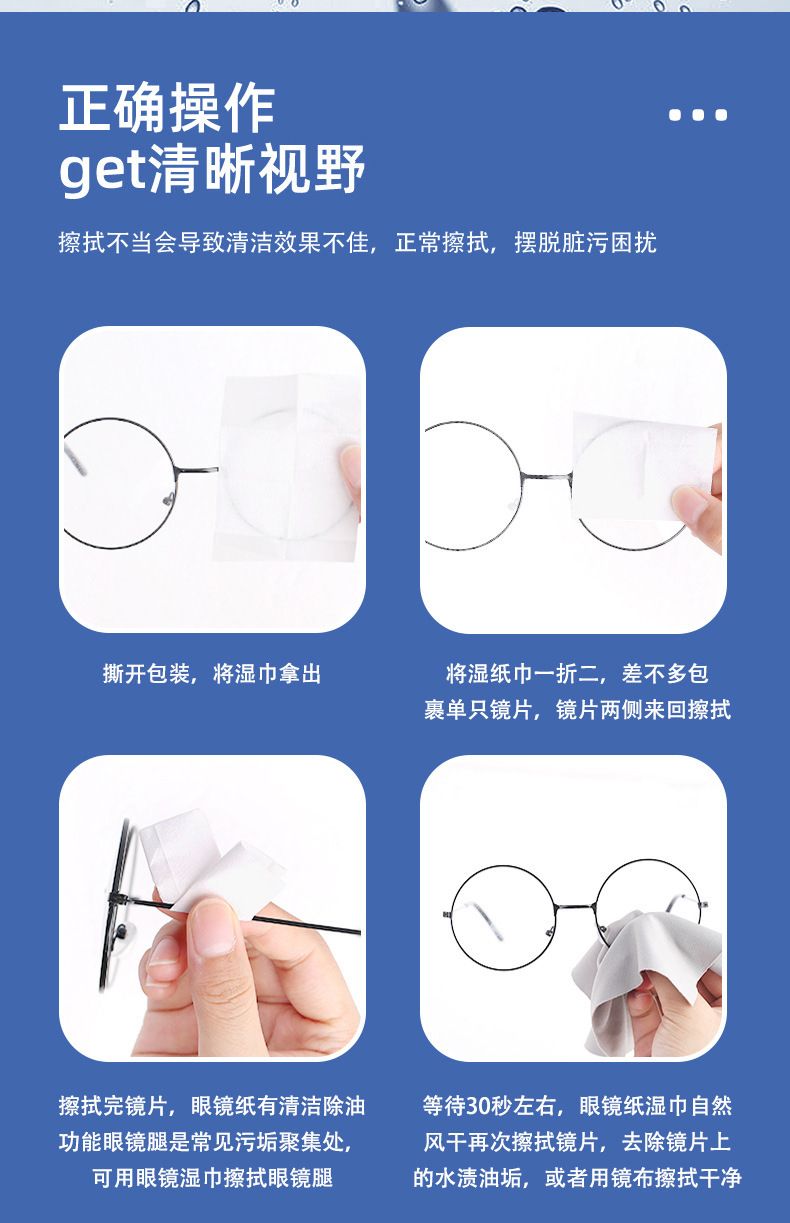 正确操作
get清晰视野

擦拭不当会导致清洁效果不佳，正常擦拭，摆脱脏污困扰

撕开包装，将湿巾拿出

将湿纸巾一折二，差不多包裹单只镜片，镜片两侧来回擦拭

擦拭完镜片，眼镜纸有清洁除油功能眼镜腿是常见污垢聚集处，可用眼镜湿巾擦拭眼镜腿

等待30秒左右，眼镜纸湿巾自然风干再次擦拭镜片，去除镜片上的水渍油垢，或者用镜布擦拭干净