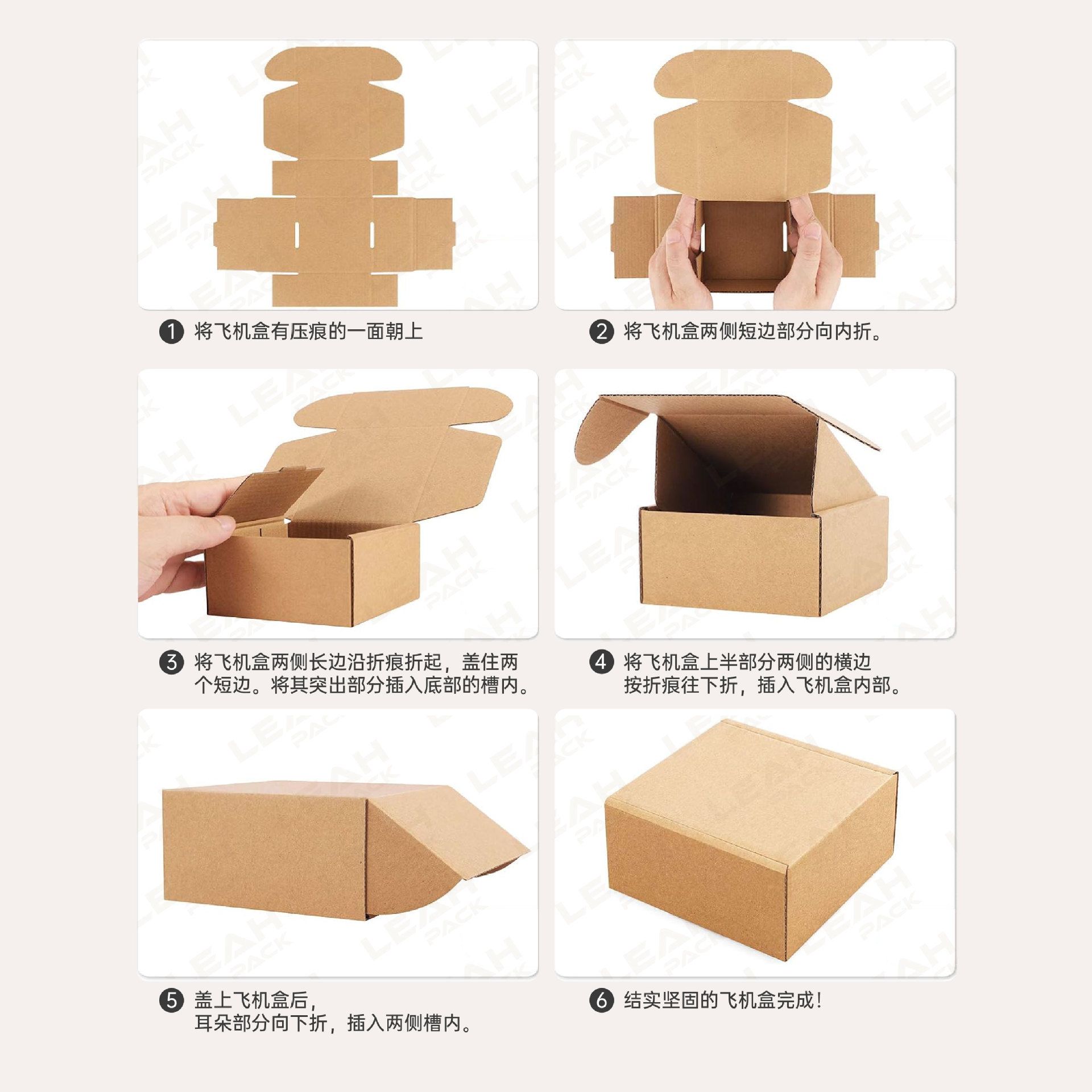 LEAH PACK

1 将飞机盒有压痕的一面朝上

2 将飞机盒两侧短边部分向内折。

3 将飞机盒两侧长边沿折痕折起，盖住两个短边。将其突出部分插入底部的槽内。

4 将飞机盒上半部分两侧的横边按折痕往下折，插入飞机盒内部。

5 盖上飞机盒后，耳朵部分向下折，插入两侧槽内。

6 结实坚固的飞机盒完成！