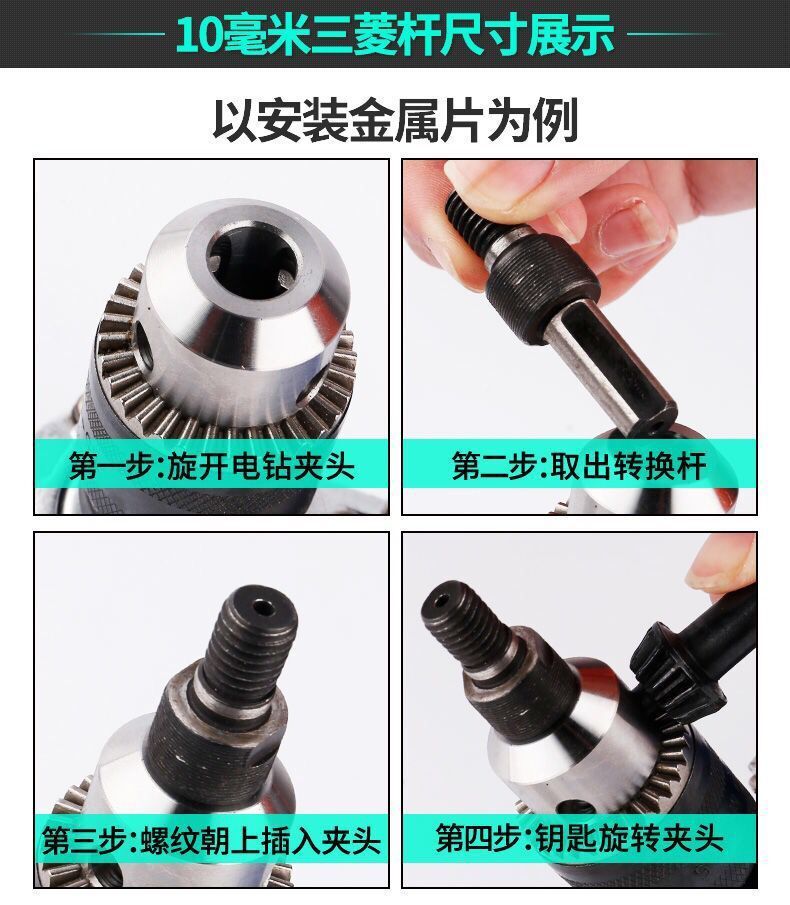 10毫米三菱杆尺寸展示

以安装金属片为例

第一步:旋开电钻夹头

第二步:取出转换杆

第三步:螺纹朝上插入夹头

第四步:钥匙旋转夹头