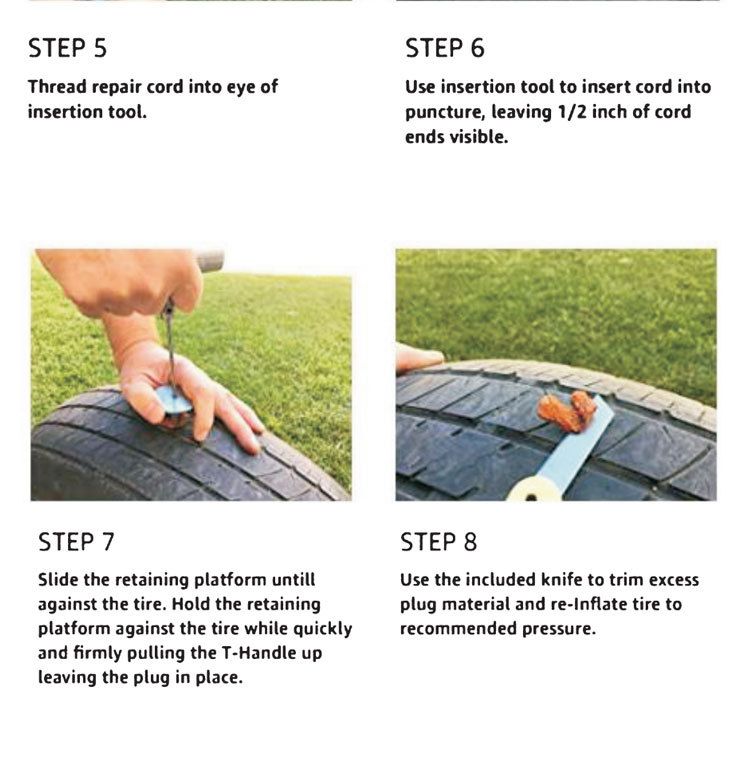 STEP 5

Thread repair cord into eye of insertion tool.

STEP 6

Use insertion tool to insert cord into puncture, leaving 1/2 inch of cord ends visible.

STEP 7

Slide the retaining platform untill against the tire. Hold the retaining platform against the tire while quickly and firmly pulling the T-Handle up leaving the plug in place.

STEP 8

Use the included knife to trim excess plug material and re-Inflate tire to recommended pressure.