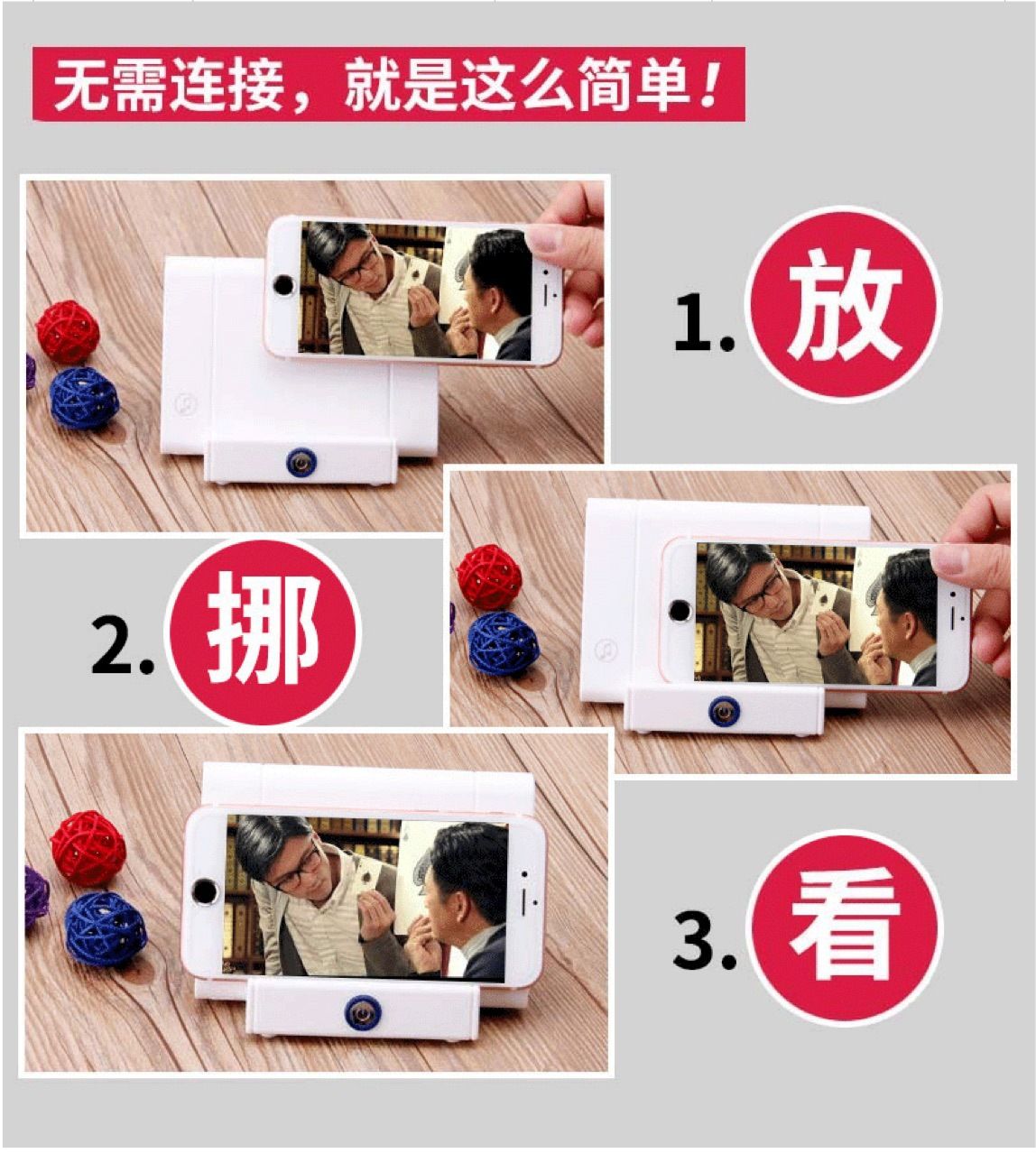 无需连接，就是这么简单！

1. 放

2. 挪

3. 看