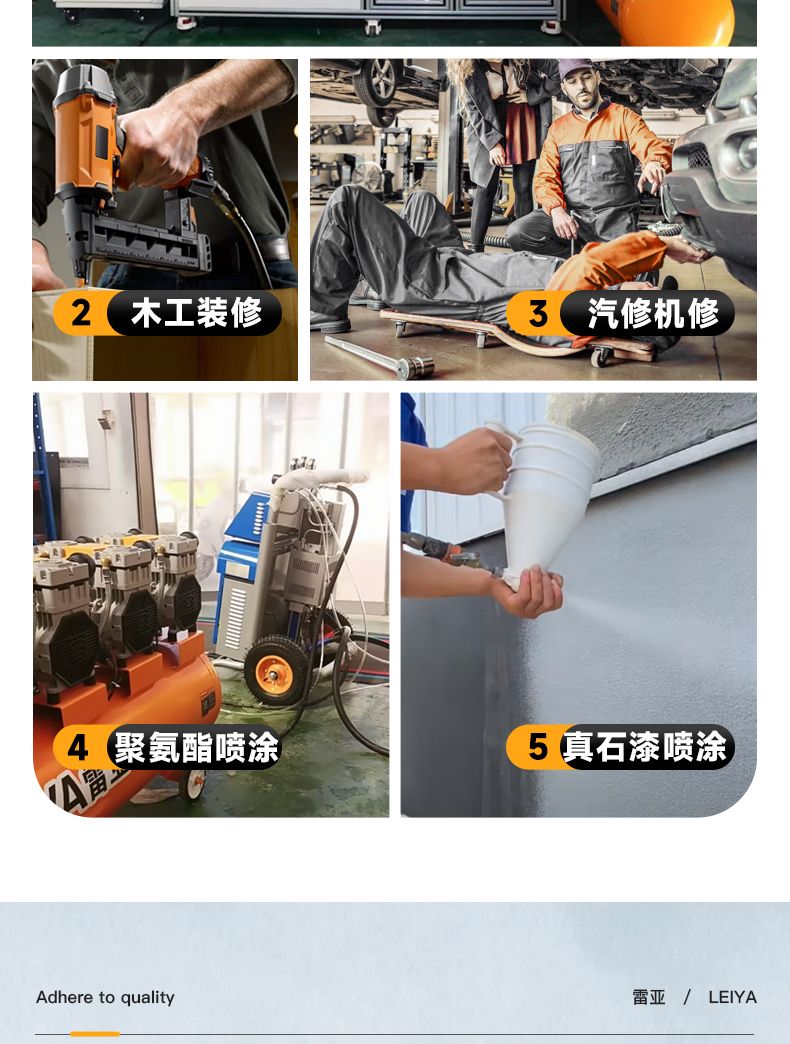 2 木工装修

3 汽修机修

4 聚氨酯喷涂

5 真石漆喷涂

Adhere to quality

雷亚 / LEIYA