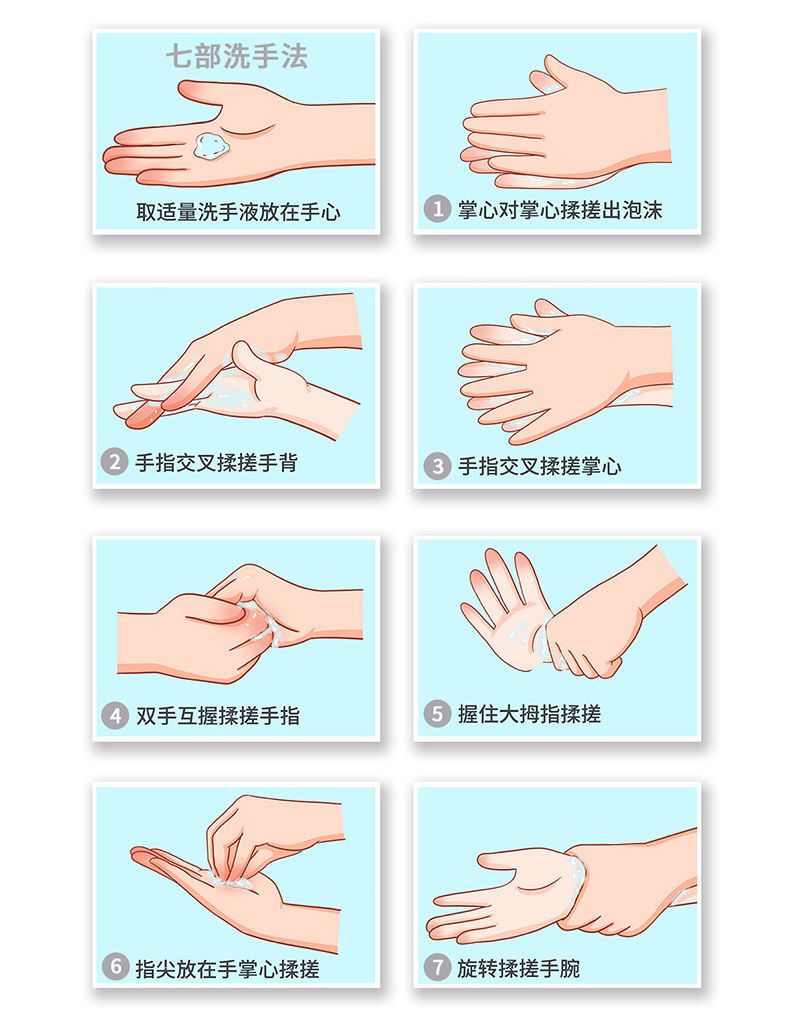 七部洗手法

取适量洗手液放在手心

1 掌心对掌心揉搓出泡沫

2 手指交叉揉搓手背

3 手指交叉揉搓掌心

4 双手互握揉搓手指

5 握住大拇指揉搓

6 指尖放在手掌心揉搓

7 旋转揉搓手腕