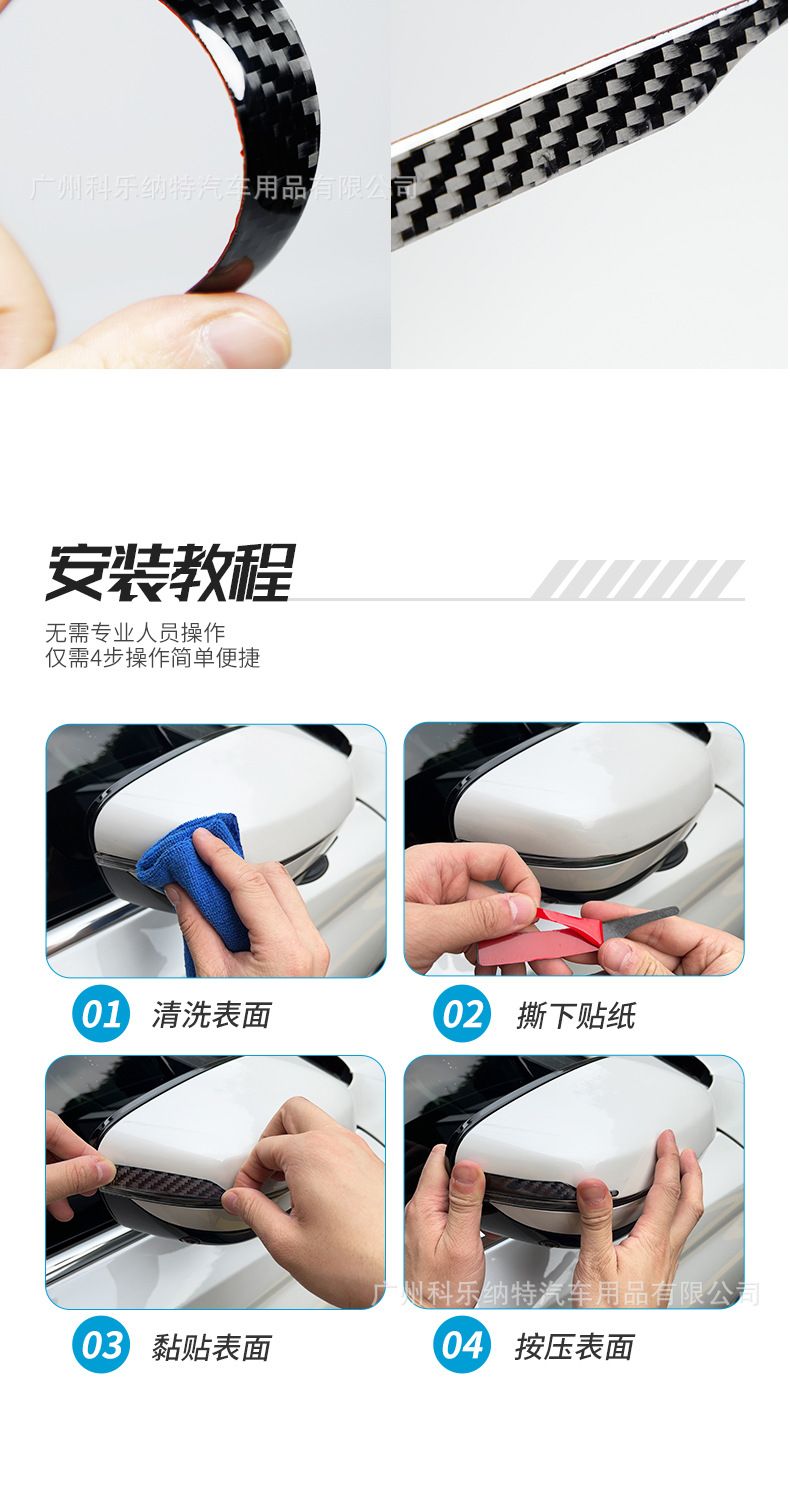 广州科乐纳特汽车用品有限公司

安装教程

无需专业人员操作
仅需4步操作简单便捷

01 清洗表面

02 撕下贴纸

03 黏贴表面

04 按压表面

广州科乐纳特汽车用品有限公司