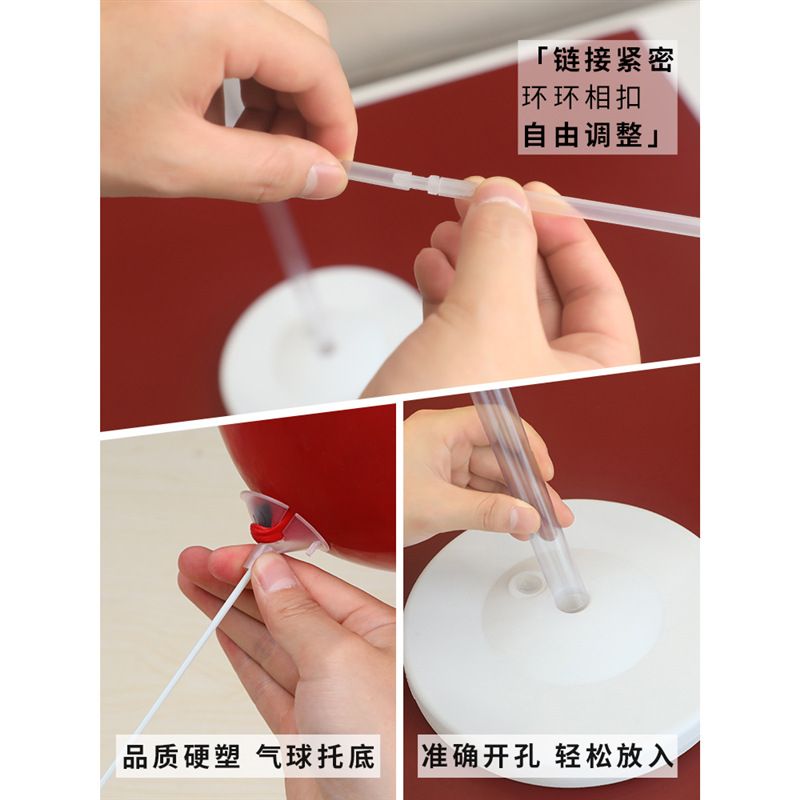 「链接紧密
环环相扣
自由调整」

品质硬塑 气球托底

准确开孔 轻松放入