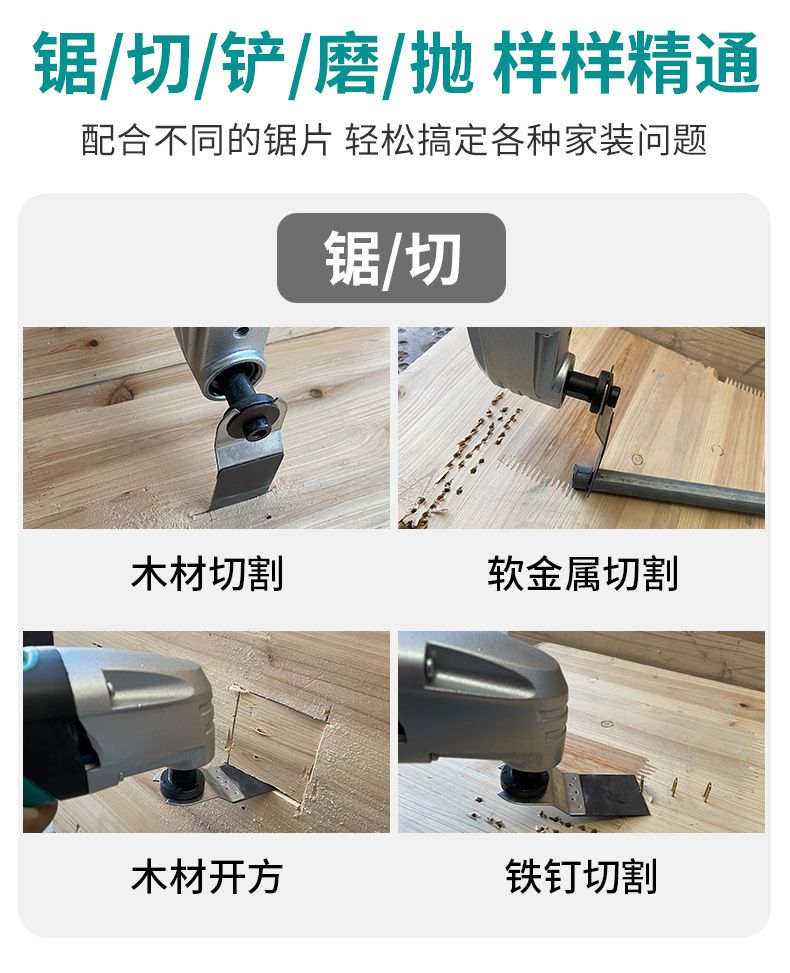 锯/切/铲/磨/抛 样样精通

配合不同的锯片 轻松搞定各种家装问题

锯/切

木材切割

软金属切割

木材开方

铁钉切割