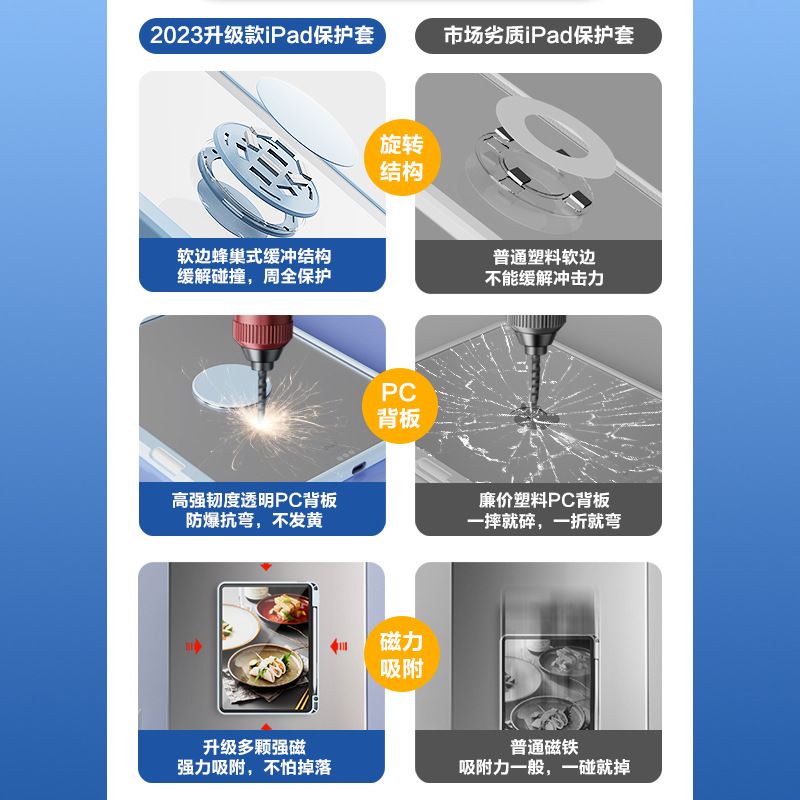 2023升级款iPad保护套

市场劣质iPad保护套

旋转结构

软边蜂巢式缓冲结构
缓解碰撞，周全保护

普通塑料软边
不能缓解冲击力

PC背板

高强韧度透明PC背板
防爆抗弯，不发黄

廉价塑料PC背板
一摔就碎，一折就弯

磁力吸附

升级多颗强磁
强力吸附，不怕掉落

普通磁铁
吸附力一般，一碰就掉