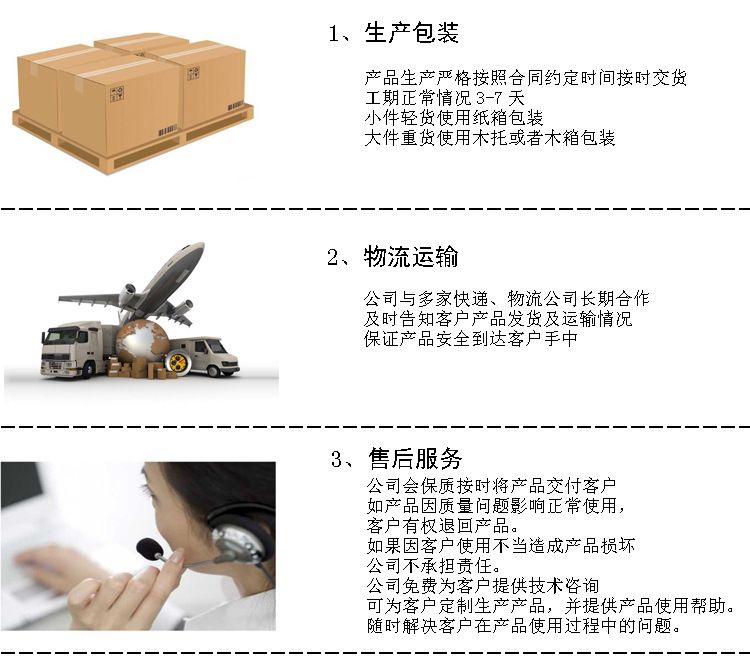 1、生产包装

产品生产严格按照合同约定时间按时交货
工期正常情况 3-7 天
小件轻货使用纸箱包装
大件重货使用木托或者木箱包装

2、物流运输

公司与多家快递、物流公司长期合作
及时告知客户产品发货及运输情况
保证产品安全到达客户手中

3、售后服务

公司会保质按时将产品交付客户
如产品因质量问题影响正常使用，
客户有权退回产品。
如果因客户使用不当造成产品损坏
公司不承担责任。
公司免费为客户提供技术咨询
可为客户定制生产产品，并提供产品使用帮助。
随时解决客户在产品使用过程中的问题。