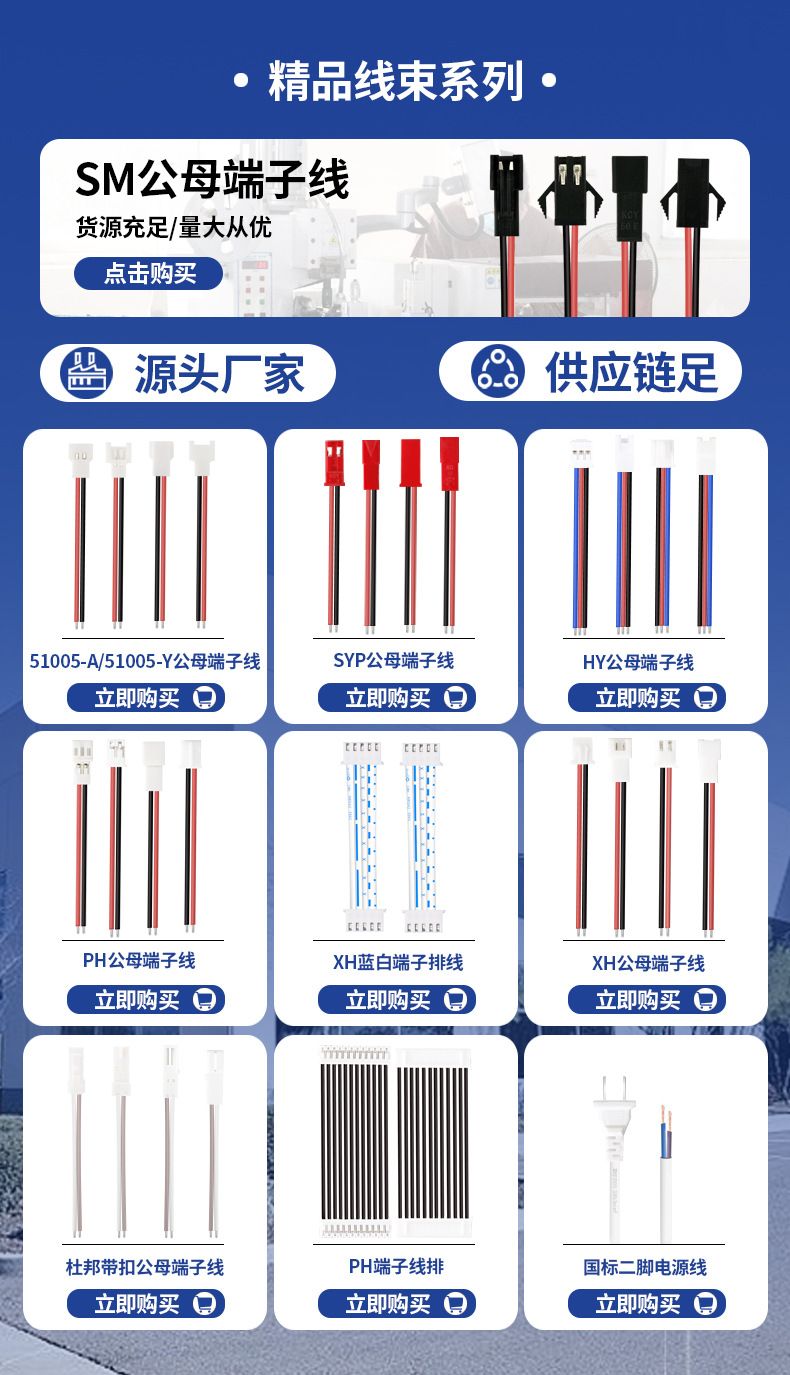 • 精品线束系列 •

SM公母端子线
货源充足/量大从优
点击购买

源头厂家

供应链足

51005-A/51005-Y公母端子线
立即购买

SYP公母端子线
立即购买

HY公母端子线
立即购买

PH公母端子线
立即购买

XH蓝白端子排线
立即购买

XH公母端子线
立即购买

杜邦带扣公母端子线
立即购买

PH端子线排
立即购买

国标二脚电源线
立即购买