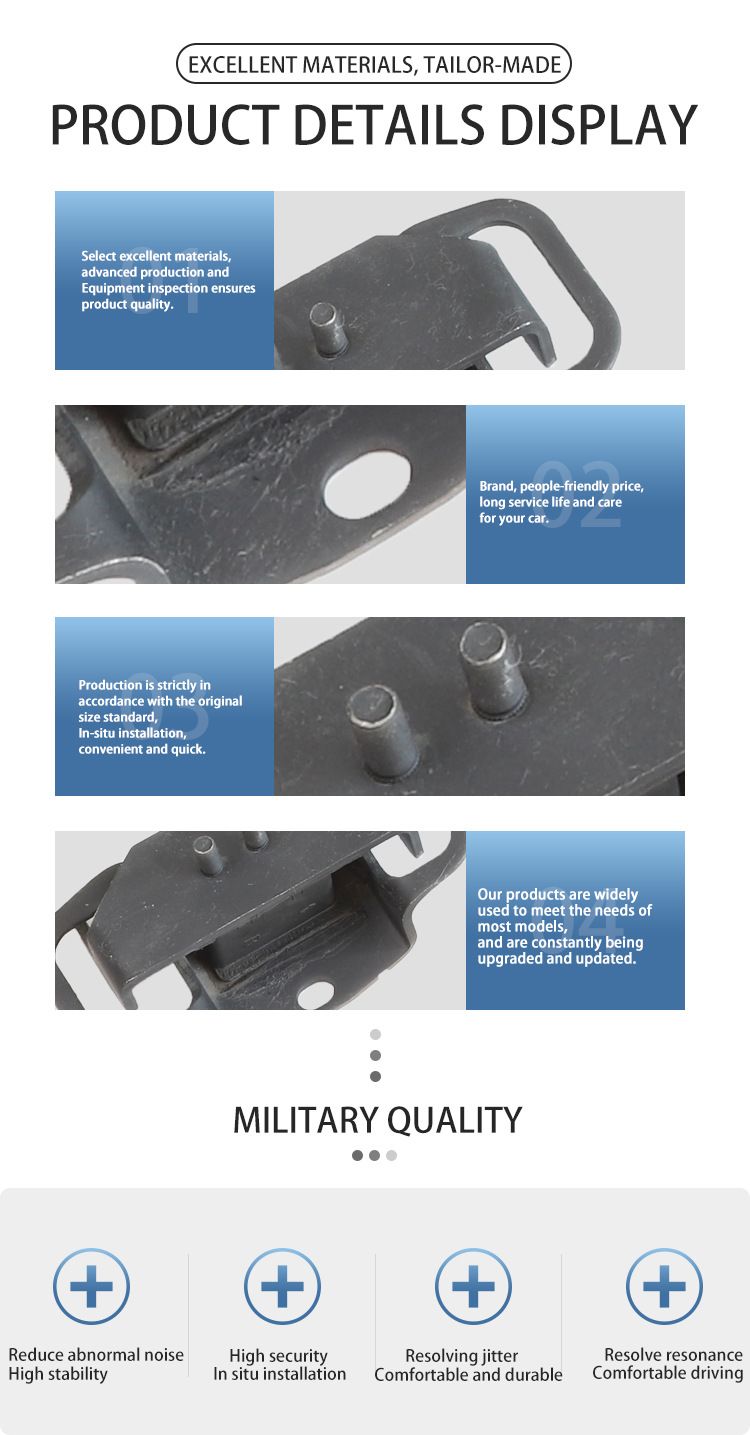 EXCELLENT MATERIALS, TAILOR-MADE

PRODUCT DETAILS DISPLAY

01

Select excellent materials, advanced production and Equipment inspection ensures product quality.

02

Brand, people-friendly price, long service life and care for your car.

03

Production is strictly in accordance with the original size standard, In-situ installation, convenient and quick.

04

Our products are widely used to meet the needs of most models, and are constantly being upgraded and updated.

MILITARY QUALITY

Reduce abnormal noise
High stability

High security
In situ installation

Resolving jitter
Comfortable and durable

Resolve resonance
Comfortable driving