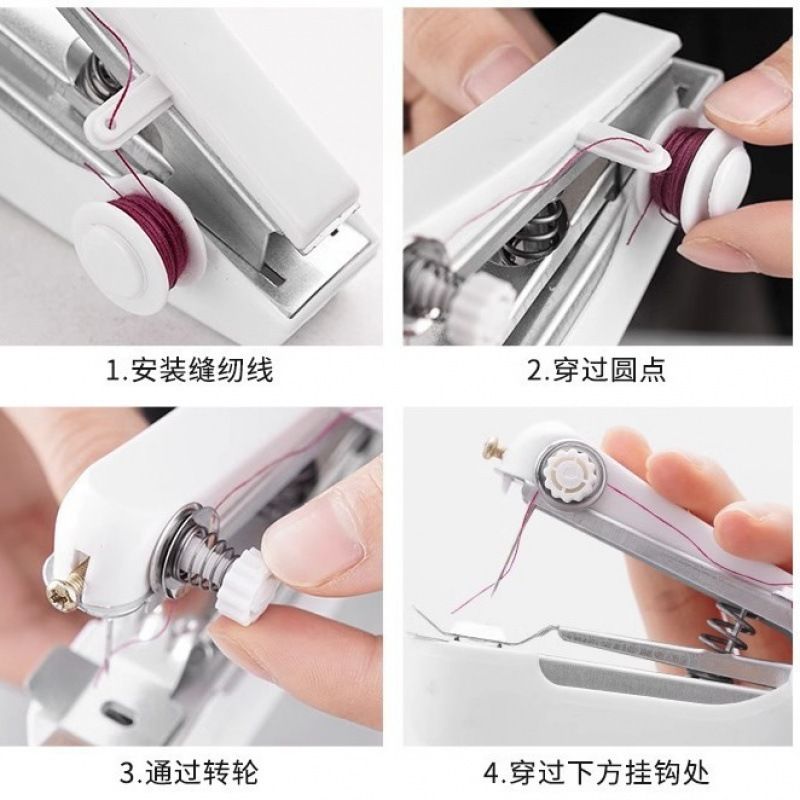 1.安装缝纫线

2.穿过圆点

3.通过转轮

4.穿过下方挂钩处