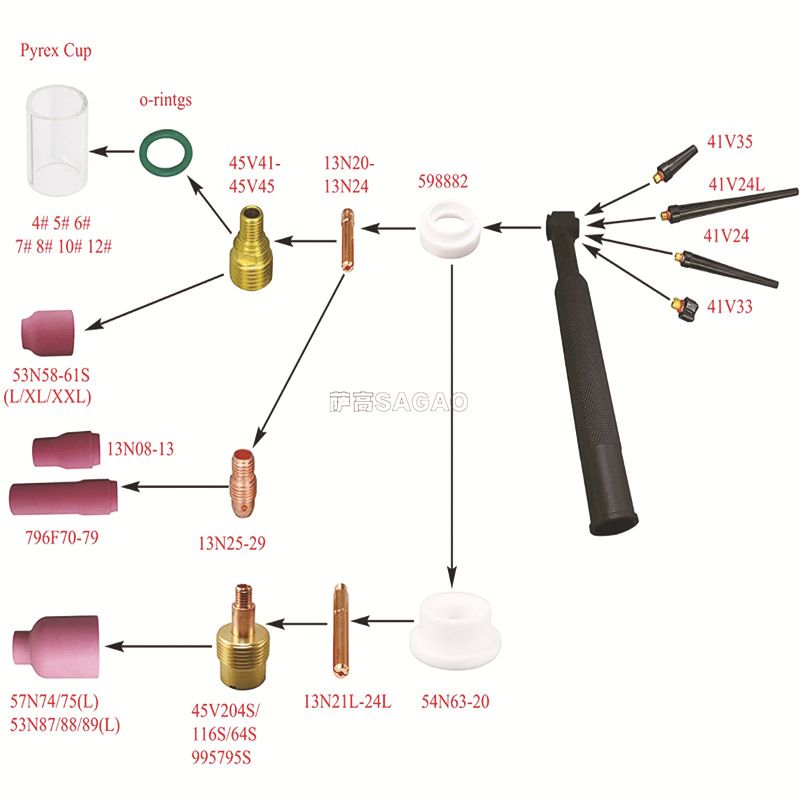 Pyrex Cup

o-rintgs

4# 5# 6#
7# 8# 10# 12#

45V41-
45V45

13N20-
13N24

598882

41V35

41V24L

41V24

41V33

53N58-61S
(L/XL/XXL)

萨高SAGAO

13N08-13

796F70-79

13N25-29

57N74/75(L)
53N87/88/89(L)

45V204S/
116S/64S
995795S

13N21L-24L

54N63-20