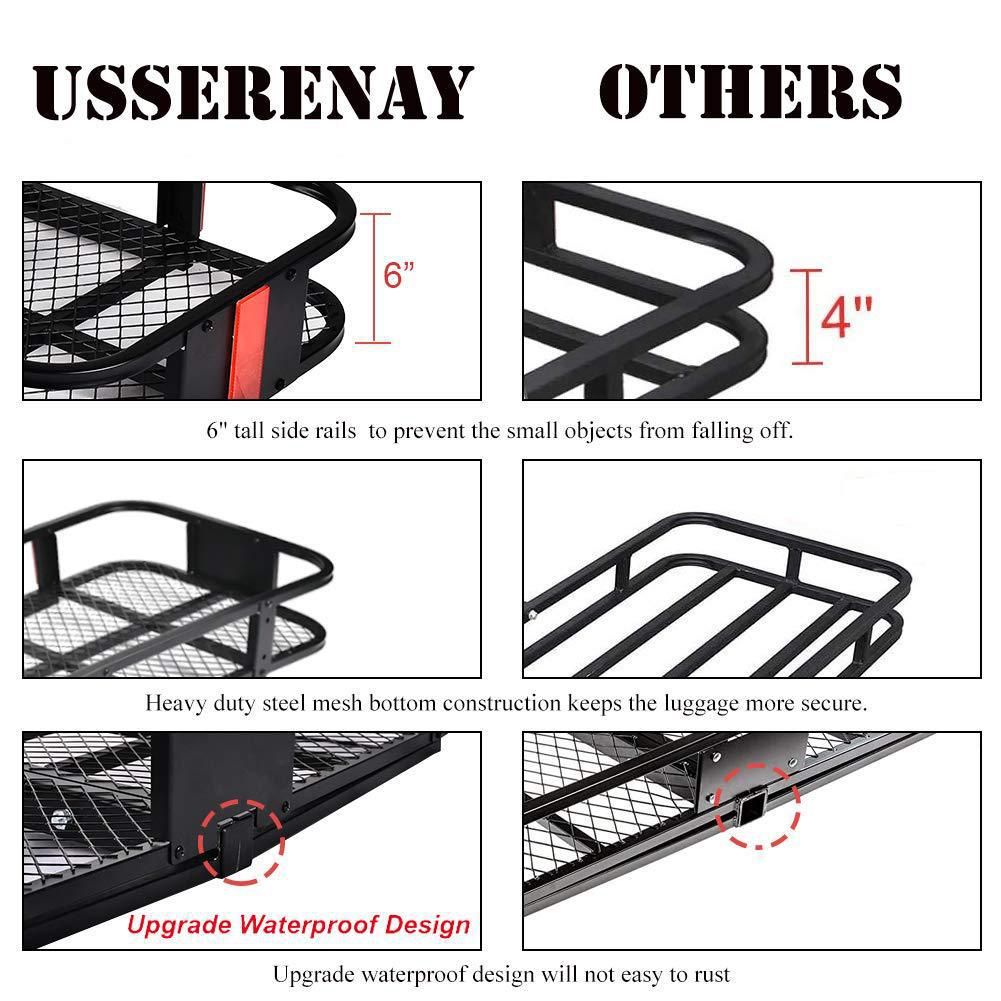 USSERENAY OTHERS

6”

4"

6" tall side rails to prevent the small objects from falling off.

Heavy duty steel mesh bottom construction keeps the luggage more secure.

Upgrade Waterproof Design

Upgrade waterproof design will not easy to rust