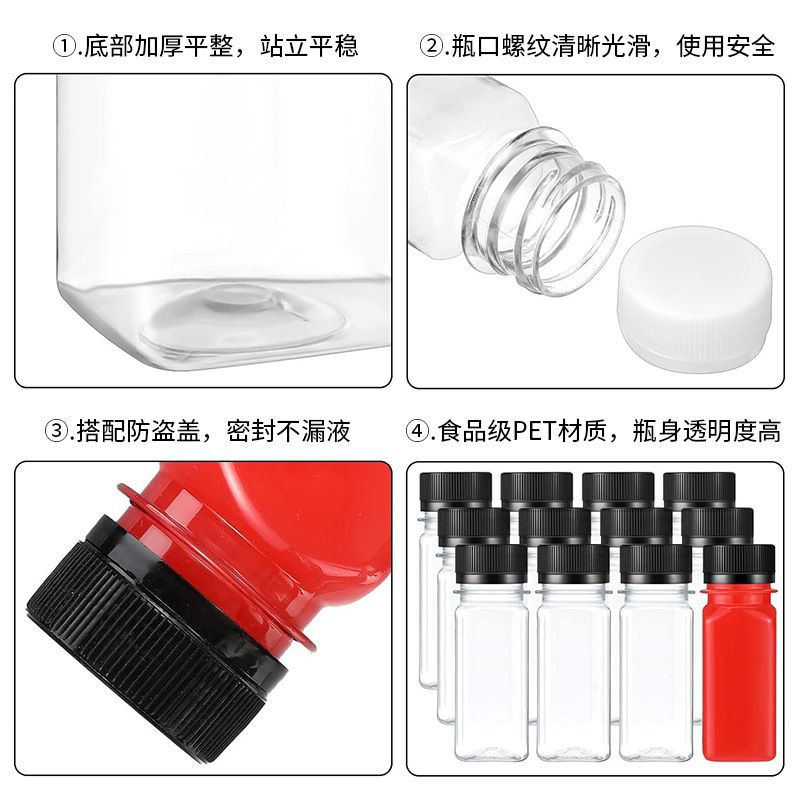 ①.底部加厚平整，站立平稳

②.瓶口螺纹清晰光滑，使用安全

③.搭配防盗盖，密封不漏液

④.食品级PET材质，瓶身透明度高