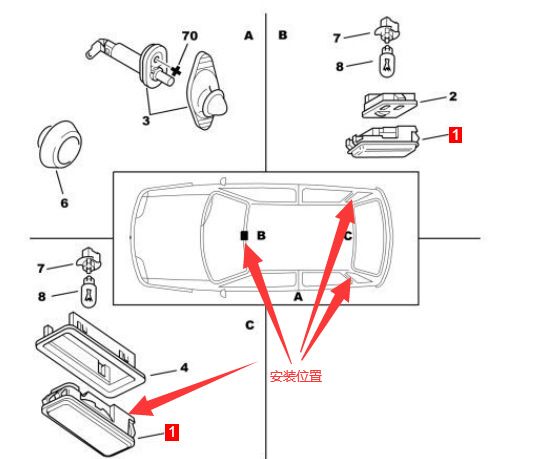 70
A
B
7
8
2
1
3
6
B
C
A
7
8
C
4
安装位置
1