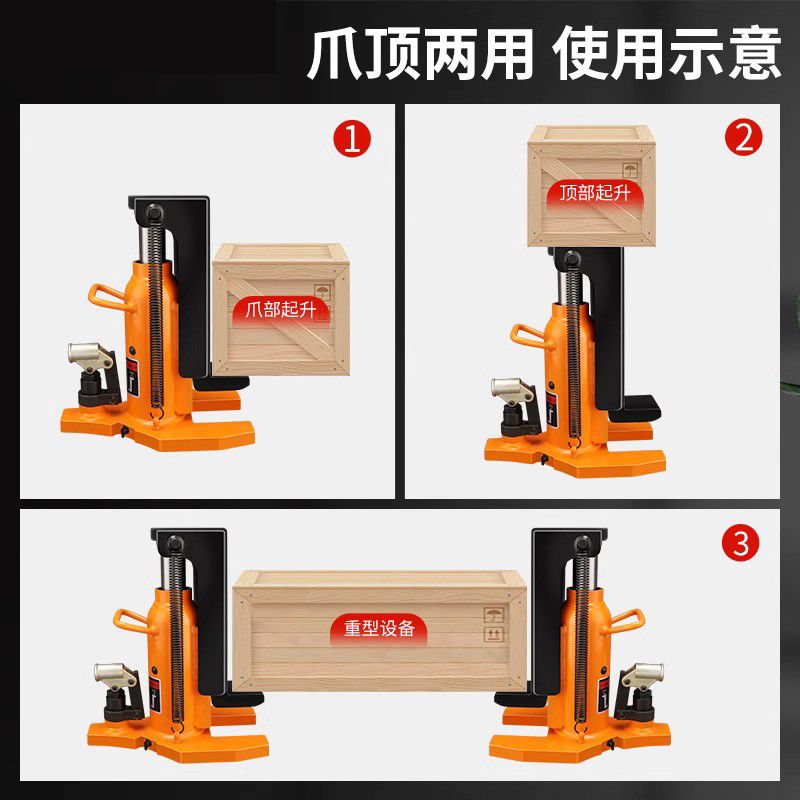 爪顶两用 使用示意

1

爪部起升

2

顶部起升

3

重型设备