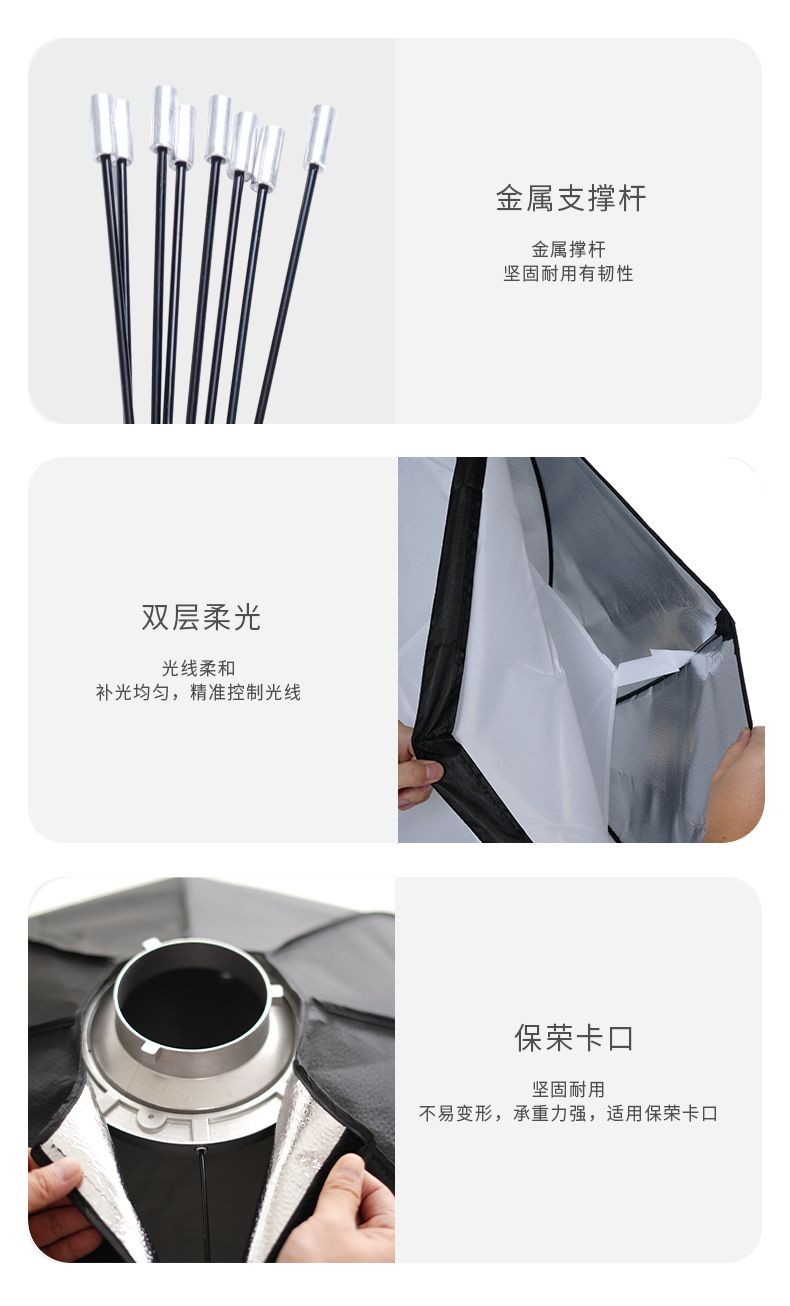 金属支撑杆

金属撑杆
坚固耐用有韧性

双层柔光

光线柔和
补光均匀，精准控制光线

保荣卡口

坚固耐用
不易变形，承重力强，适用保荣卡口