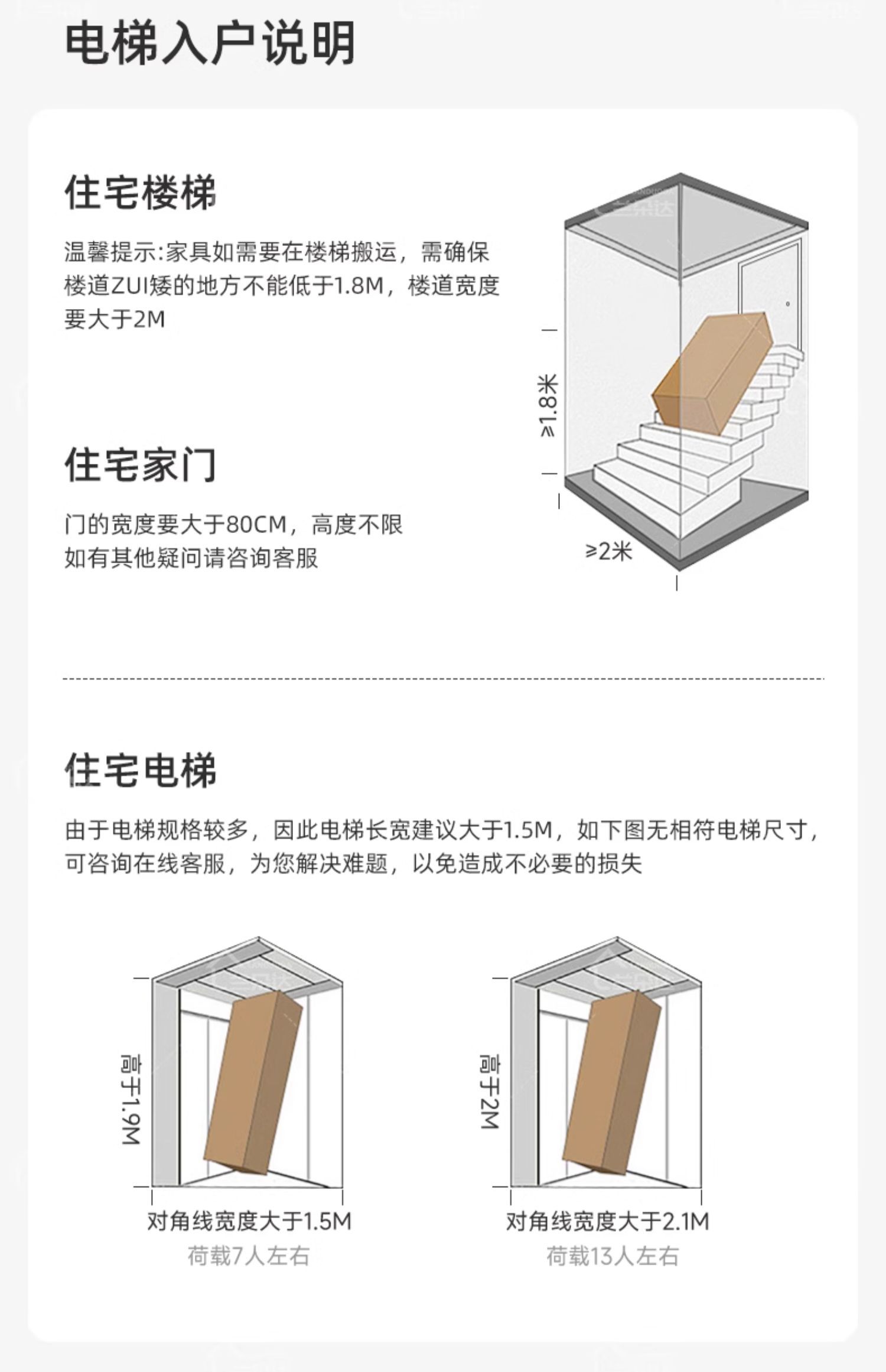 电梯入户说明

住宅楼梯

温馨提示:家具如需要在楼梯搬运，需确保楼道ZUI矮的地方不能低于1.8M，楼道宽度要大于2M

≥1.8米

≥2米

住宅家门

门的宽度要大于80CM，高度不限
如有其他疑问请咨询客服

住宅电梯

由于电梯规格较多，因此电梯长宽建议大于1.5M，如下图无相符电梯尺寸，可咨询在线客服，为您解决难题，以免造成不必要的损失

高于1.9M

对角线宽度大于1.5M
荷载7人左右

高于2M

对角线宽度大于2.1M
荷载13人左右