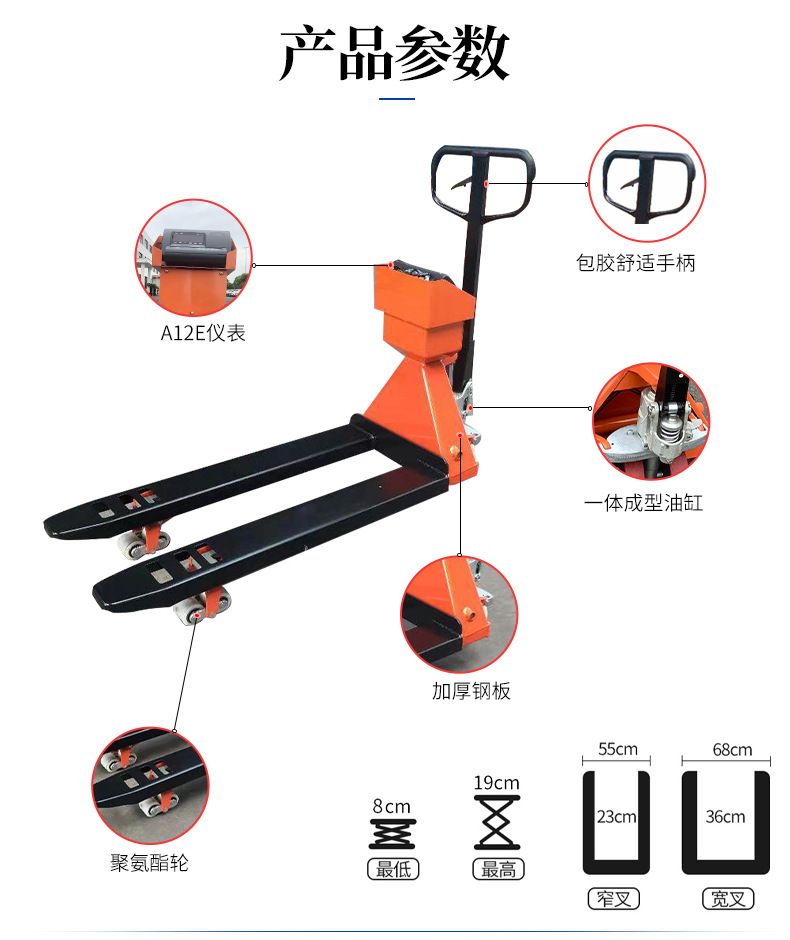 产品参数

包胶舒适手柄

A12E仪表

一体成型油缸

加厚钢板

聚氨酯轮

8cm
最低

19cm
最高

55cm
23cm
窄叉

68cm
36cm
宽叉