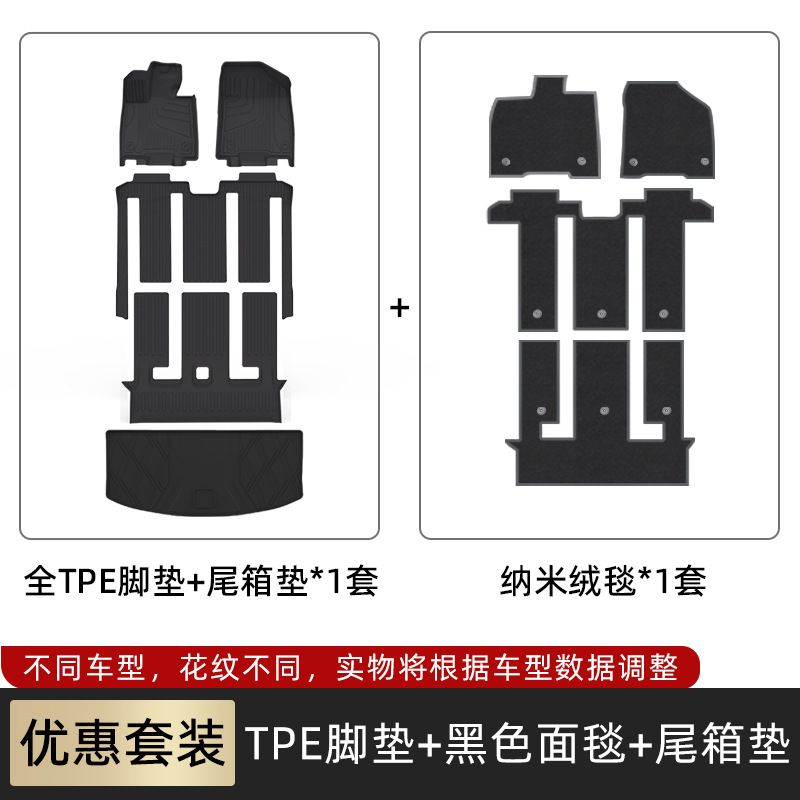 +

全TPE脚垫+尾箱垫*1套

纳米绒毯*1套

不同车型，花纹不同，实物将根据车型数据调整

优惠套装

TPE脚垫+黑色面毯+尾箱垫