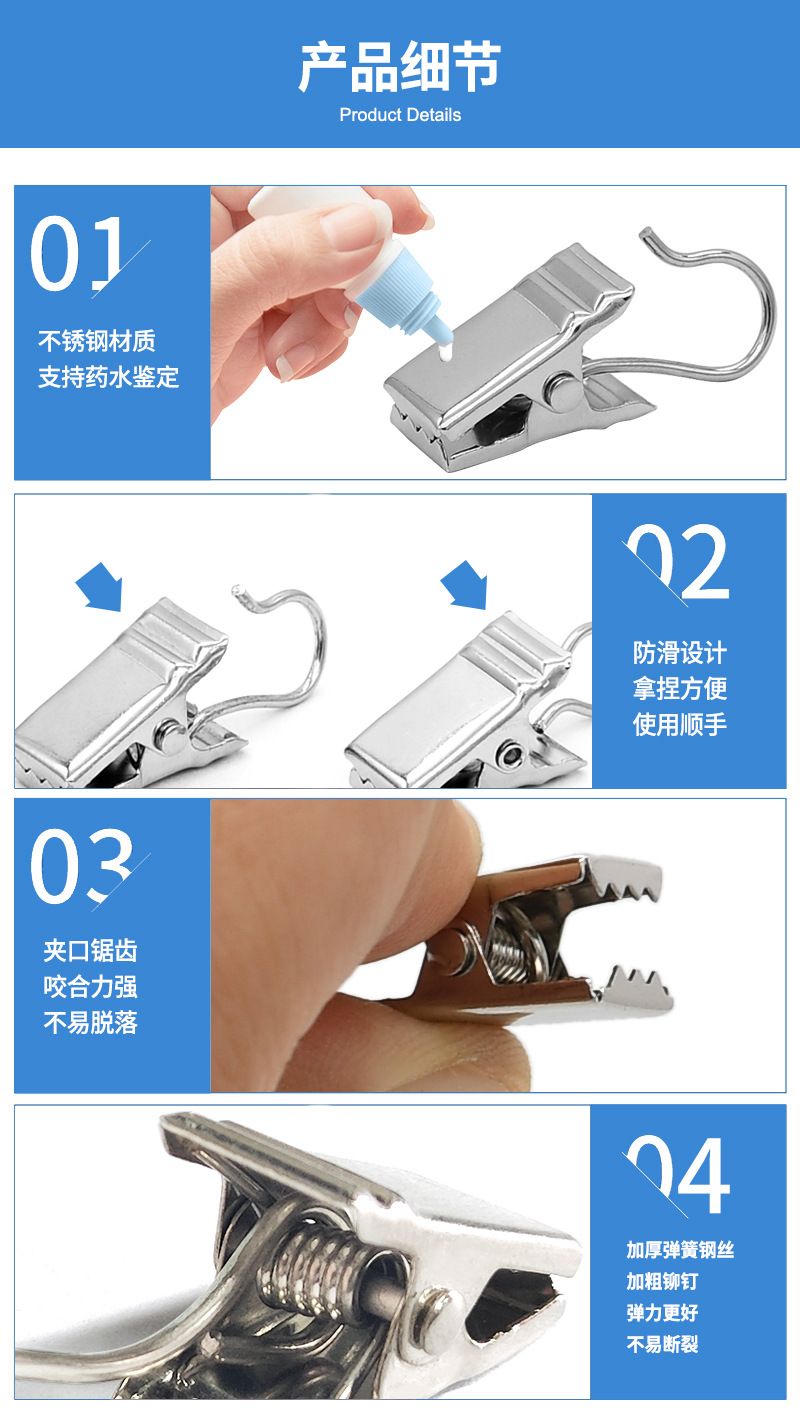 产品细节
Product Details

01
不锈钢材质
支持药水鉴定

02
防滑设计
拿捏方便
使用顺手

03
夹口锯齿
咬合力强
不易脱落

04
加厚弹簧钢丝
加粗铆钉
弹力更好
不易断裂