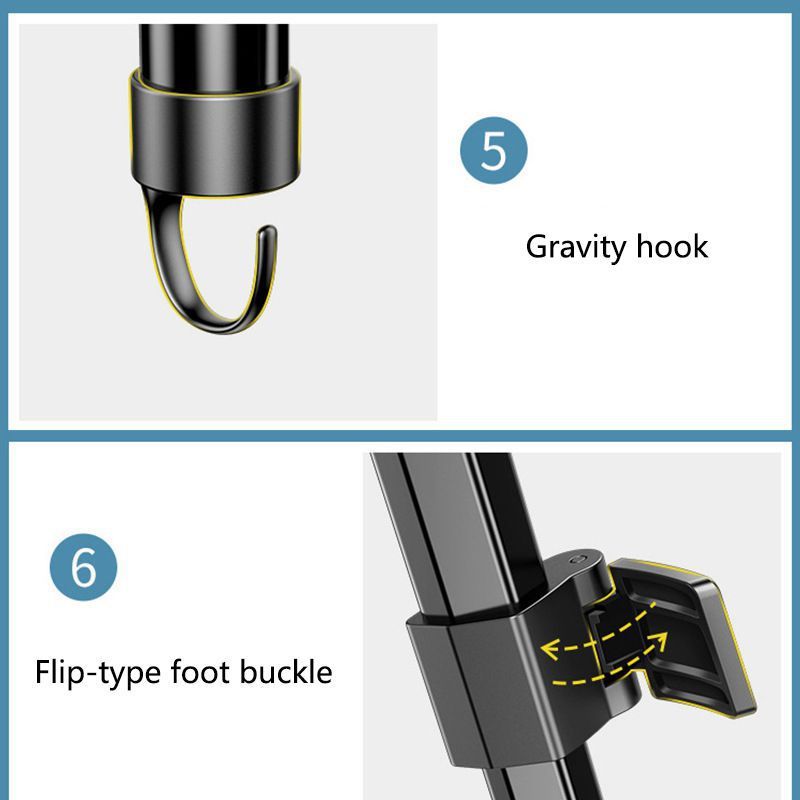 5

Gravity hook

6

Flip-type foot buckle