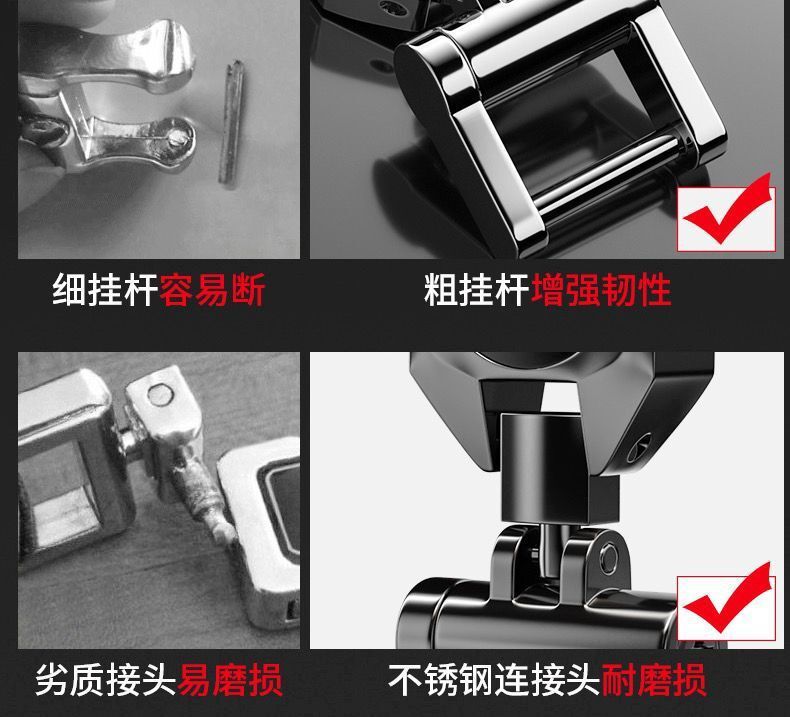 细挂杆容易断

粗挂杆增强韧性

劣质接头易磨损

不锈钢连接头耐磨损