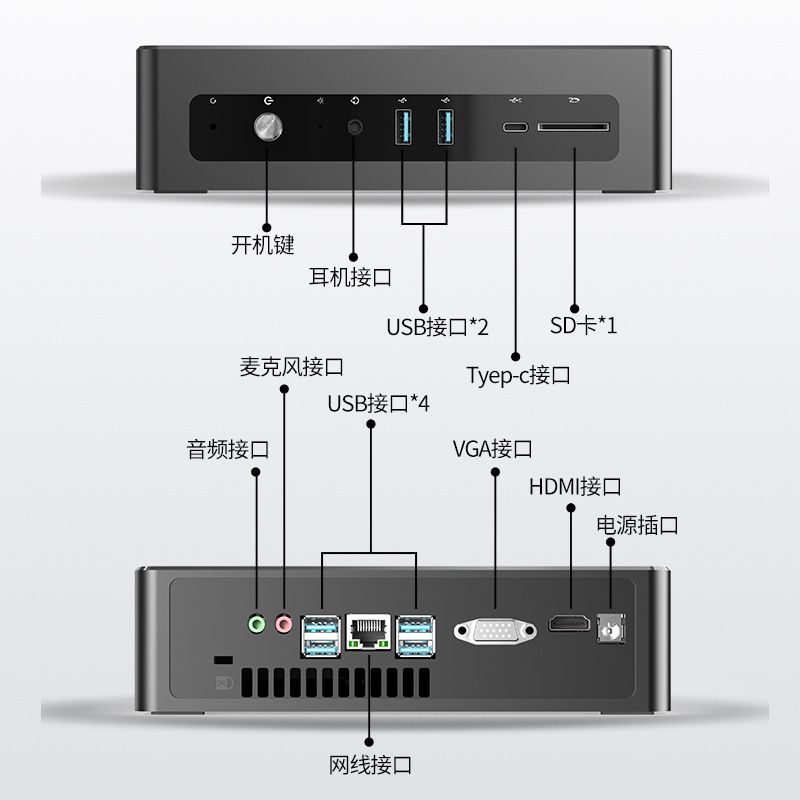 开机键

耳机接口

USB接口*2

SD卡*1

Tyep-c接口

麦克风接口

USB接口*4

音频接口

VGA接口

HDMI接口

电源插口

网线接口