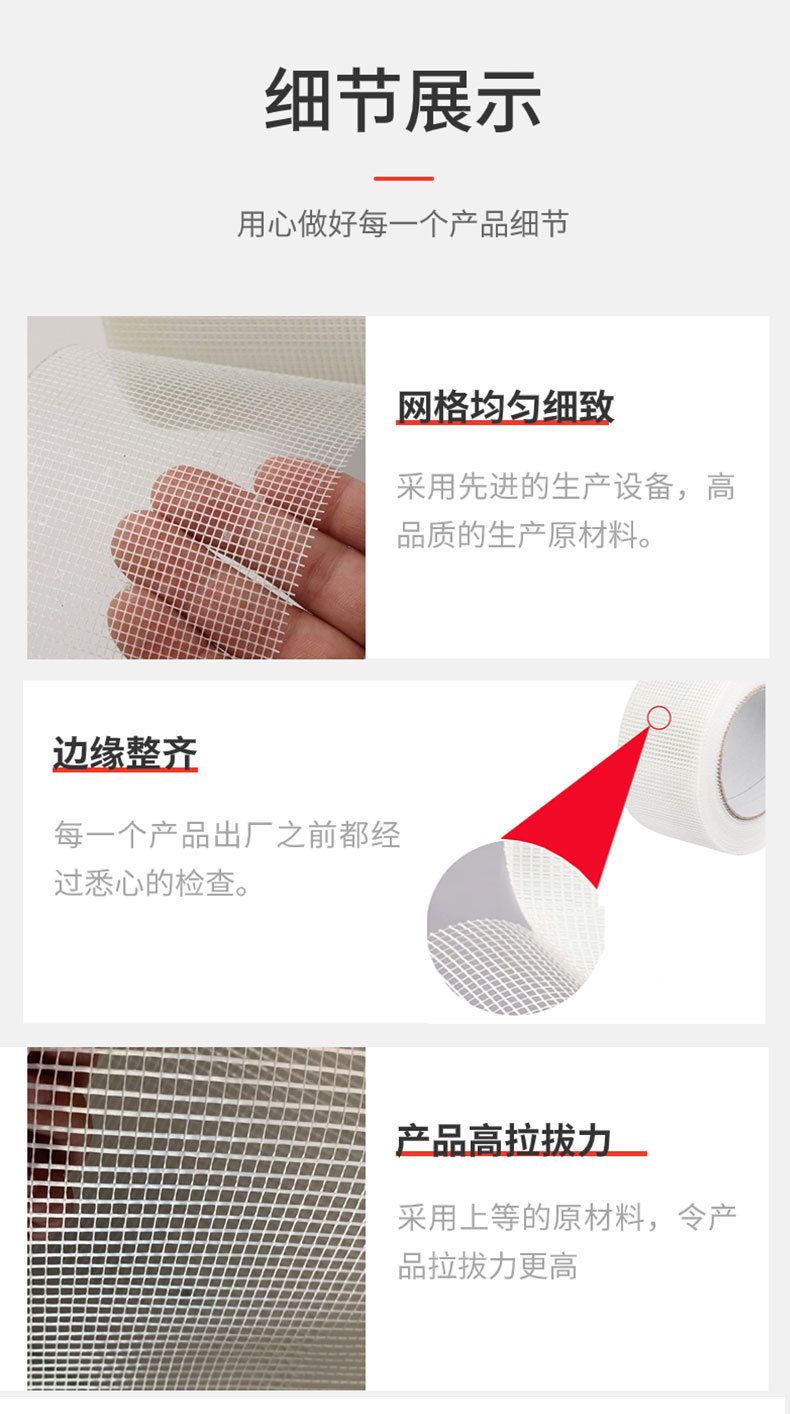 细节展示

用心做好每一个产品细节

网格均匀细致

采用先进的生产设备，高品质的生产原材料。

边缘整齐

每一个产品出厂之前都经过悉心的检查。

产品高拉拔力

采用上等的原材料，令产品拉拔力更高