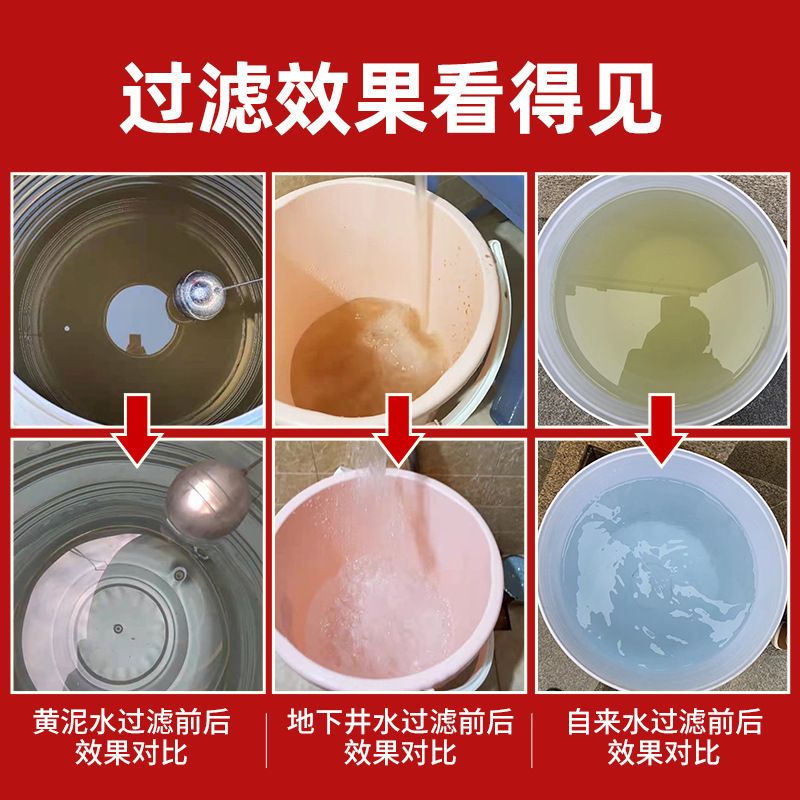 过滤效果看得见

黄泥水过滤前后效果对比

地下井水过滤前后效果对比

自来水过滤前后效果对比