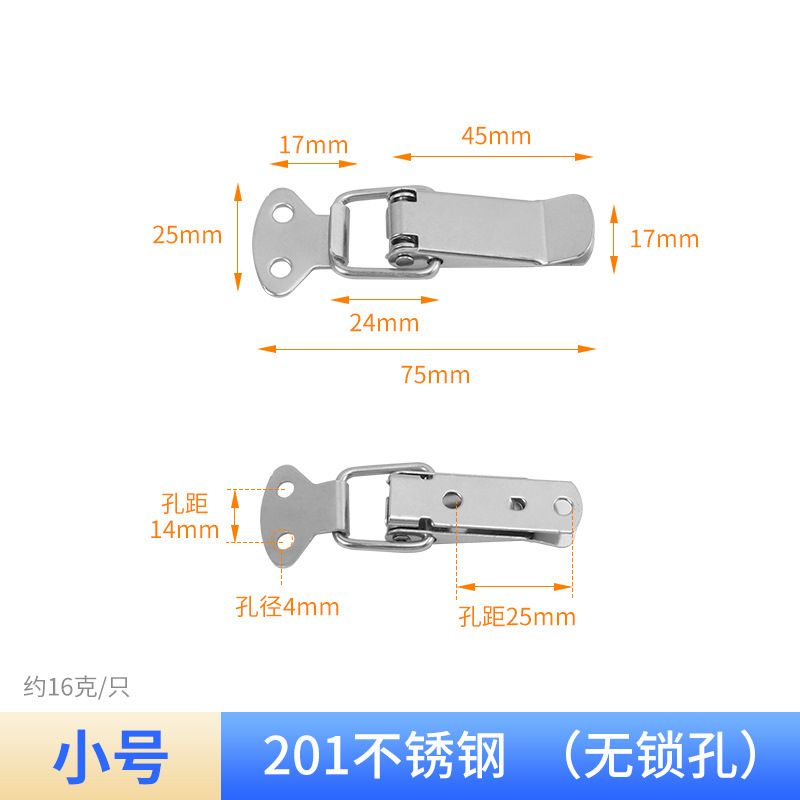 17mm
45mm
25mm
17mm
24mm
75mm

孔距
14mm
孔径4mm
孔距25mm

约16克/只

小号
201不锈钢 （无锁孔）