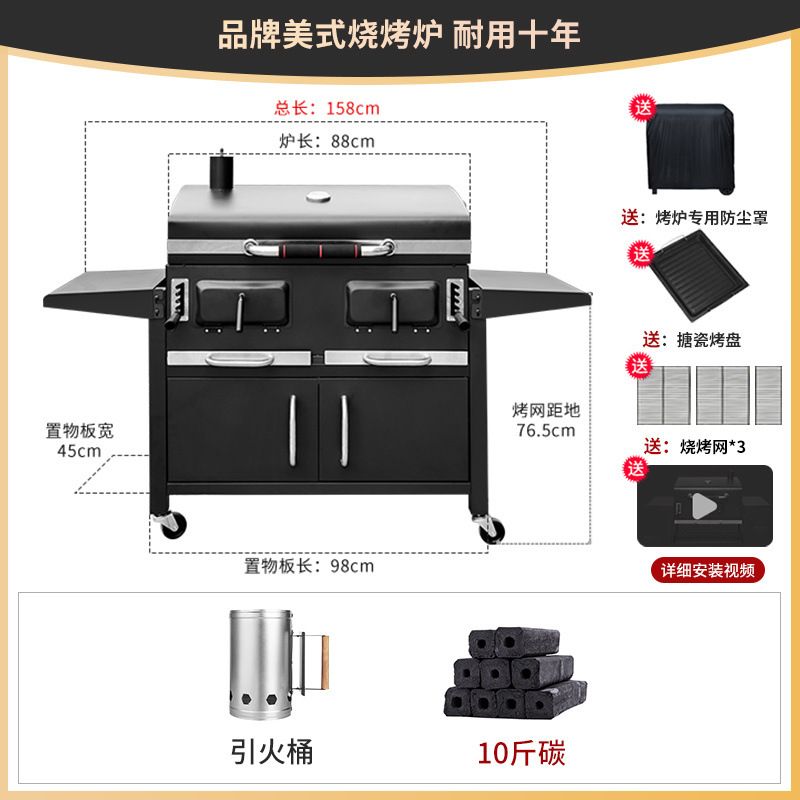 品牌美式烧烤炉 耐用十年

总长：158cm

炉长：88cm

置物板宽
45cm

烤网距地
76.5cm

置物板长：98cm

送

送：烤炉专用防尘罩

送

送：搪瓷烤盘

送

送：烧烤网*3

送

详细安装视频

引火桶

10斤碳