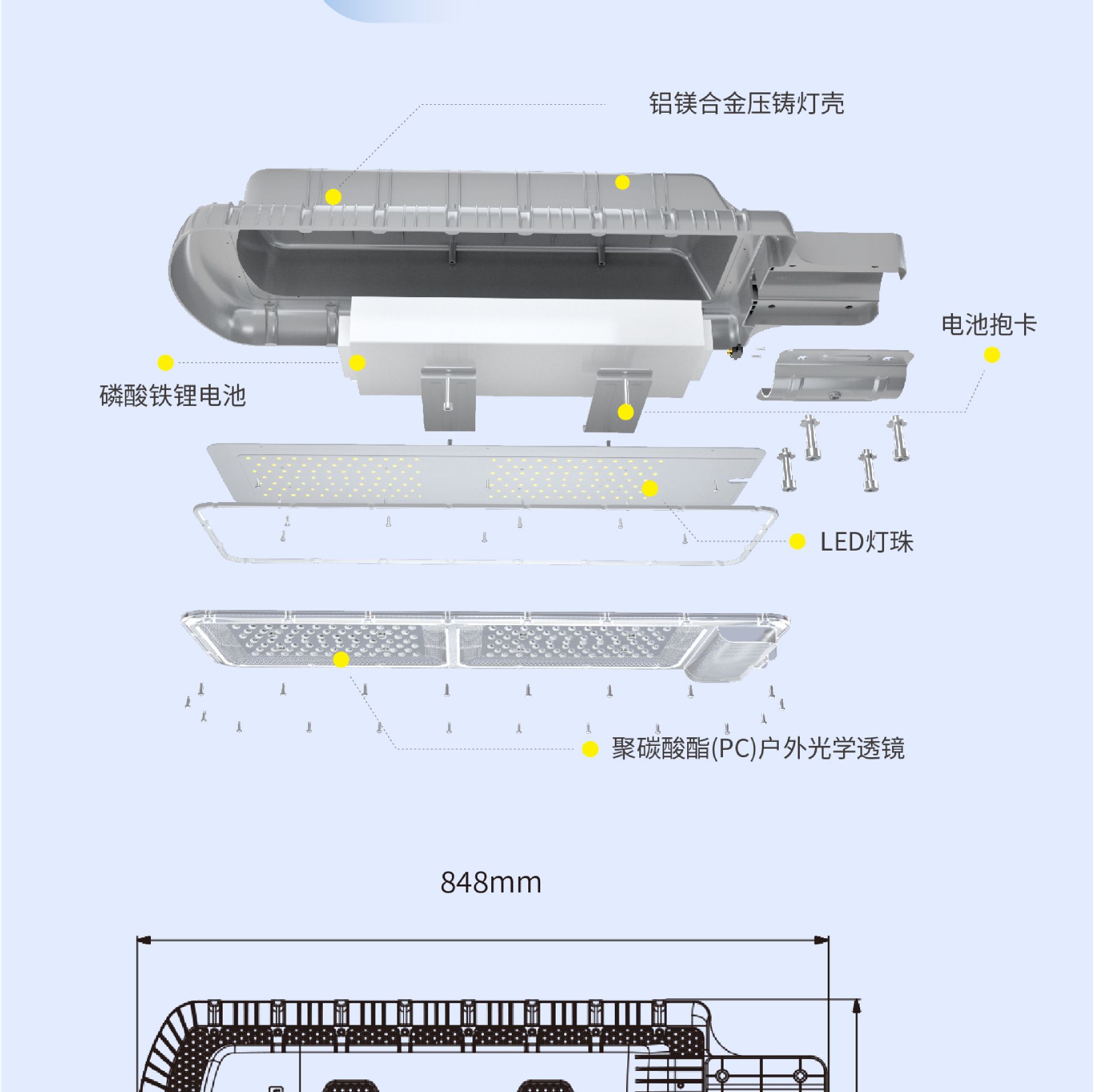 铝镁合金压铸灯壳

电池抱卡

磷酸铁锂电池

LED灯珠

聚碳酸酯(PC)户外光学透镜

848mm