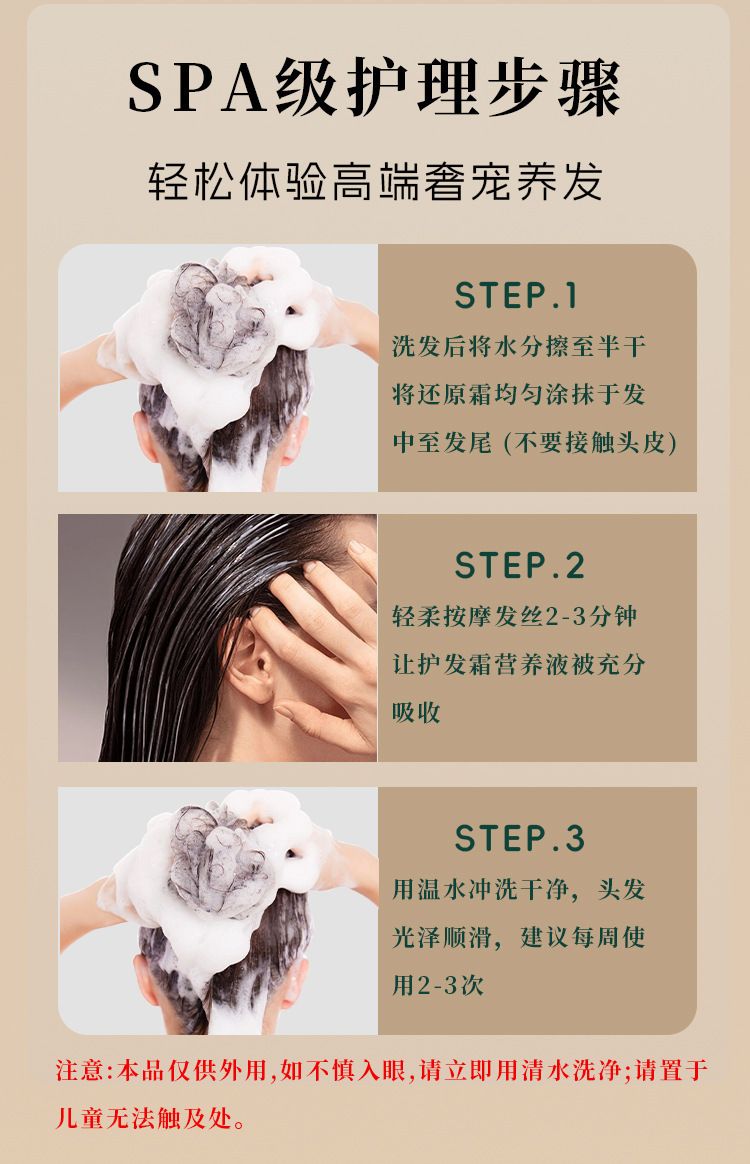 SPA级护理步骤

轻松体验高端奢宠养发

STEP.1

洗发后将水分擦至半干将还原霜均匀涂抹于发中至发尾（不要接触头皮）

STEP.2

轻柔按摩发丝2-3分钟让护发霜营养液被充分吸收

STEP.3

用温水冲洗干净，头发光泽顺滑，建议每周使用2-3次

注意:本品仅供外用,如不慎入眼,请立即用清水洗净;请置于儿童无法触及处。