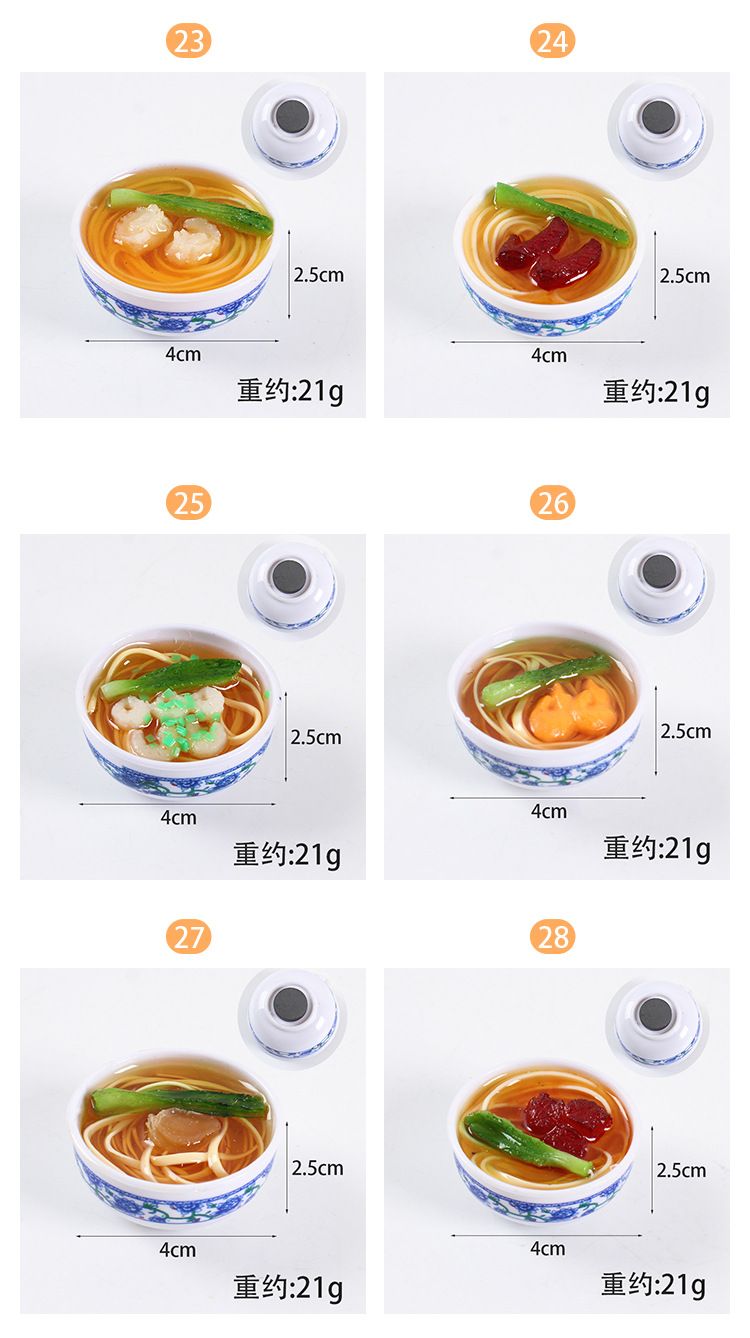 23

2.5cm

4cm

重约:21g

24

2.5cm

4cm

重约:21g

25

2.5cm

4cm

重约:21g

26

2.5cm

4cm

重约:21g

27

2.5cm

4cm

重约:21g

28

2.5cm

4cm

重约:21g