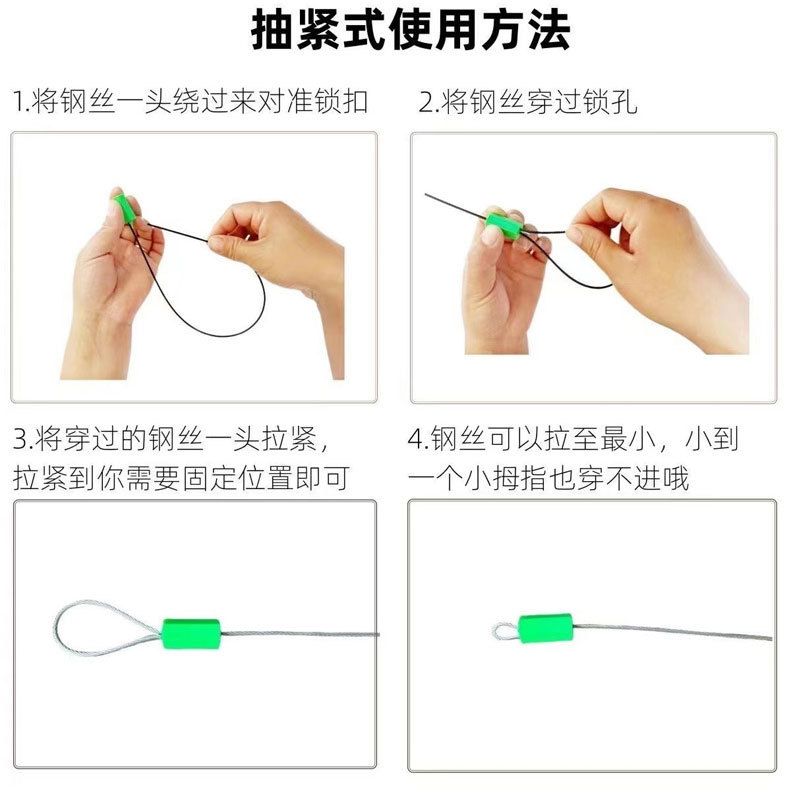 抽紧式使用方法

1.将钢丝一头绕过来对准锁扣

2.将钢丝穿过锁孔

3.将穿过的钢丝一头拉紧，拉紧到你需要固定位置即可

4.钢丝可以拉至最小，小到一个小拇指也穿不进哦