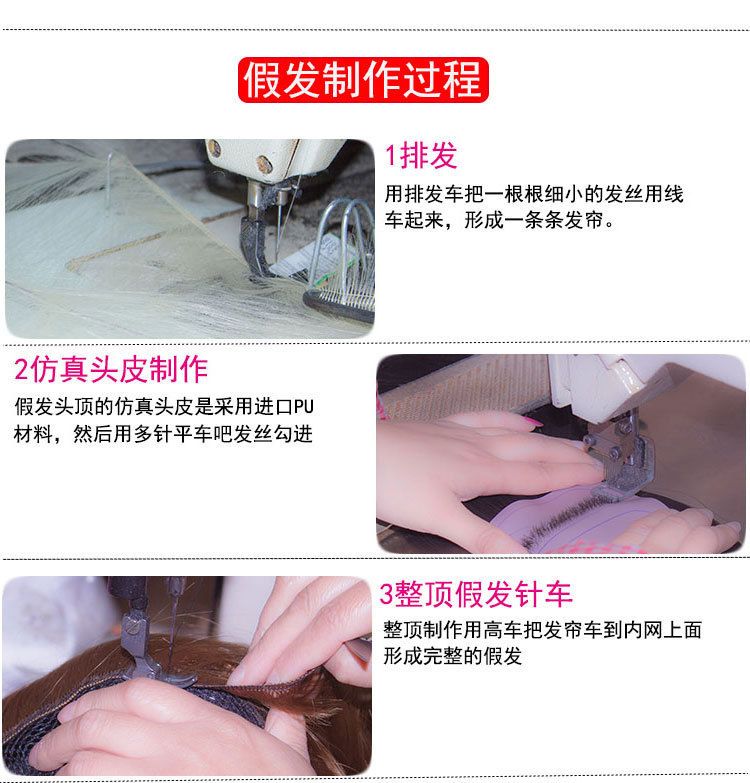 假发制作过程

1排发

用排发车把一根根细小的发丝用线车起来，形成一条条发帘。

2仿真头皮制作

假发头顶的仿真头皮是采用进口PU材料，然后用多针平车吧发丝勾进

3整顶假发针车

整顶制作用高车把发帘车到内网上面形成完整的假发