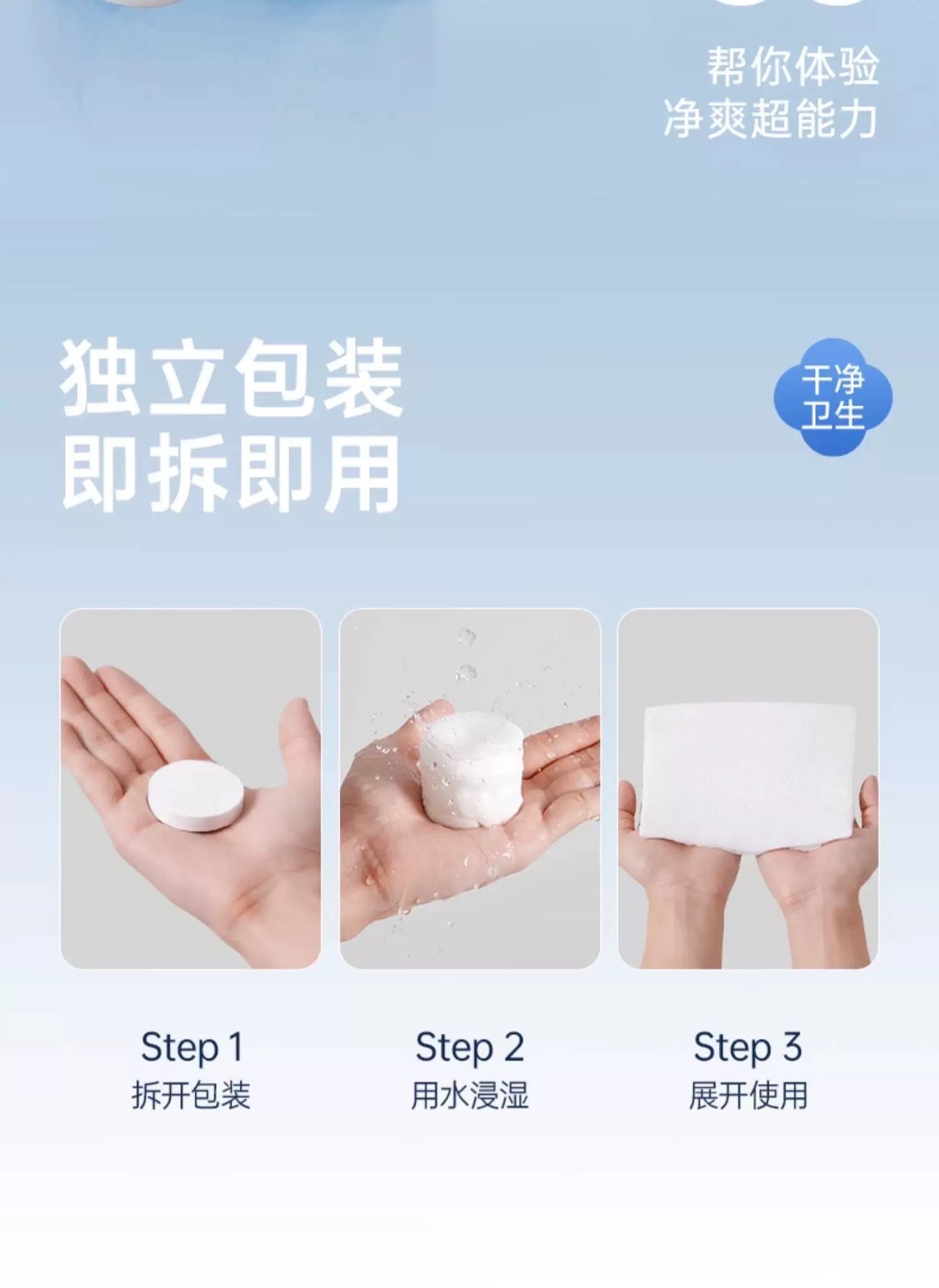 帮你体验
净爽超能力

独立包装
即拆即用

干净
卫生

Step 1
拆开包装

Step 2
用水浸湿

Step 3
展开使用