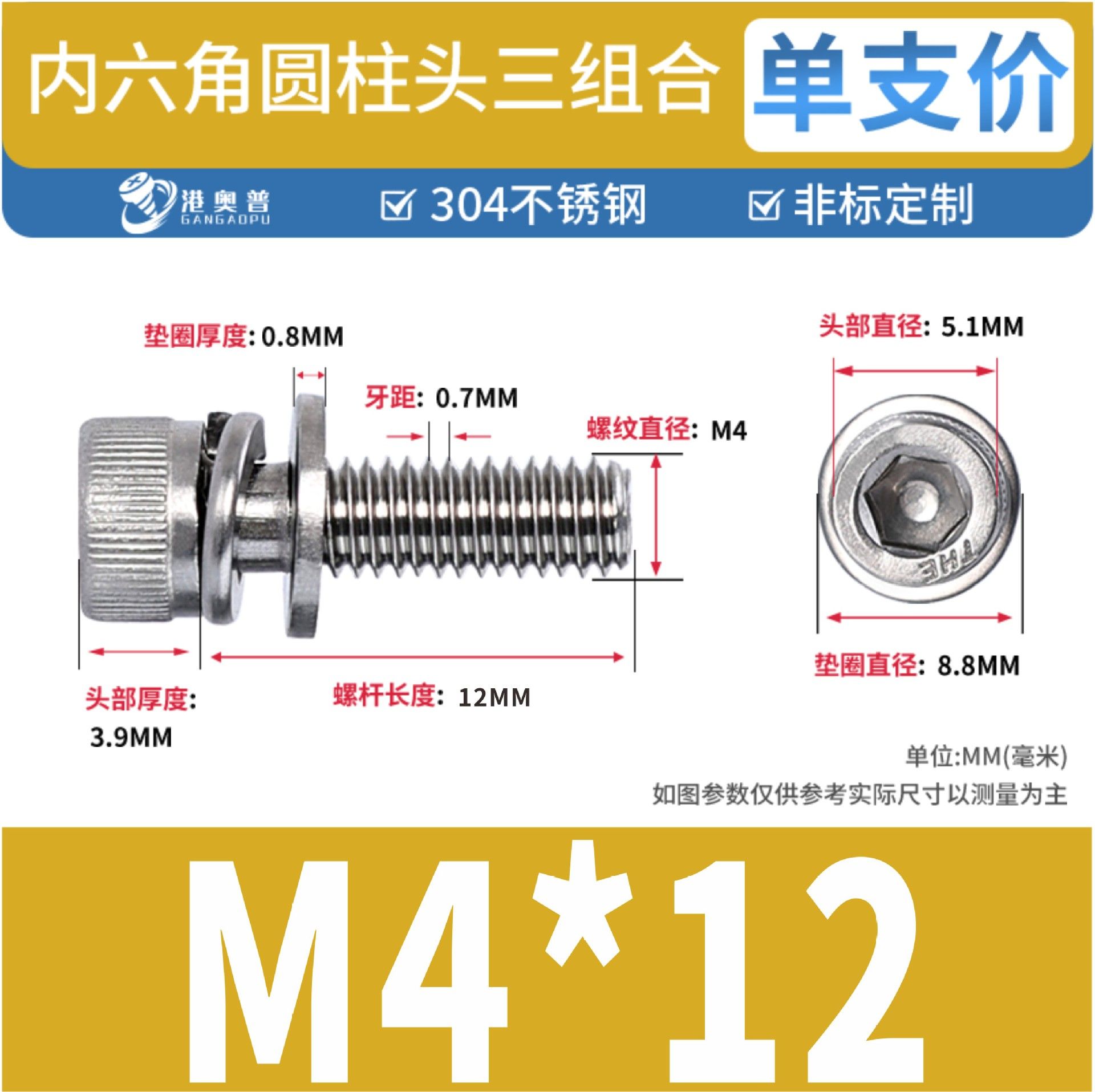 内六角圆柱头三组合

单支价

港奥普 GANGAOPU

☑ 304不锈钢

☑ 非标定制

垫圈厚度: 0.8MM

牙距: 0.7MM

螺纹直径: M4

头部直径: 5.1MM

THE

垫圈直径: 8.8MM

头部厚度: 3.9MM

螺杆长度: 12MM

单位:MM(毫米)

如图参数仅供参考实际尺寸以测量为主

M4*12