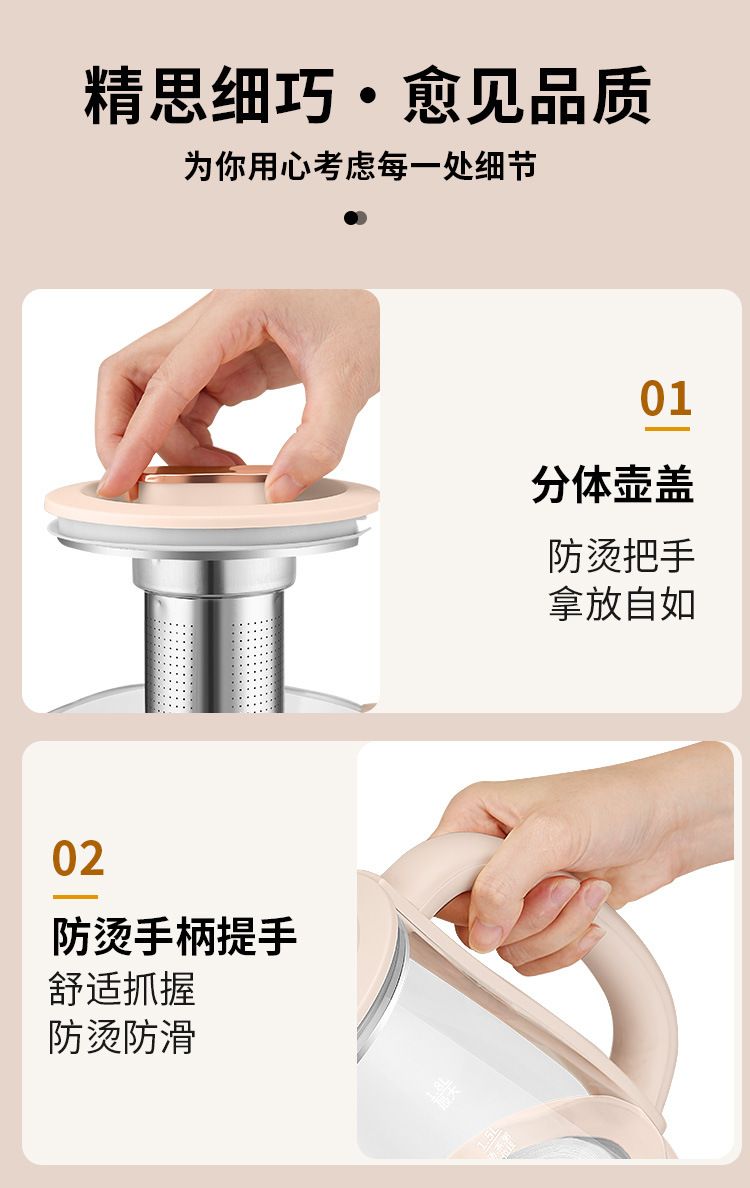 精思细巧 · 愈见品质

为你用心考虑每一处细节

01

分体壶盖

防烫把手
拿放自如

02

防烫手柄提手

舒适抓握
防烫防滑