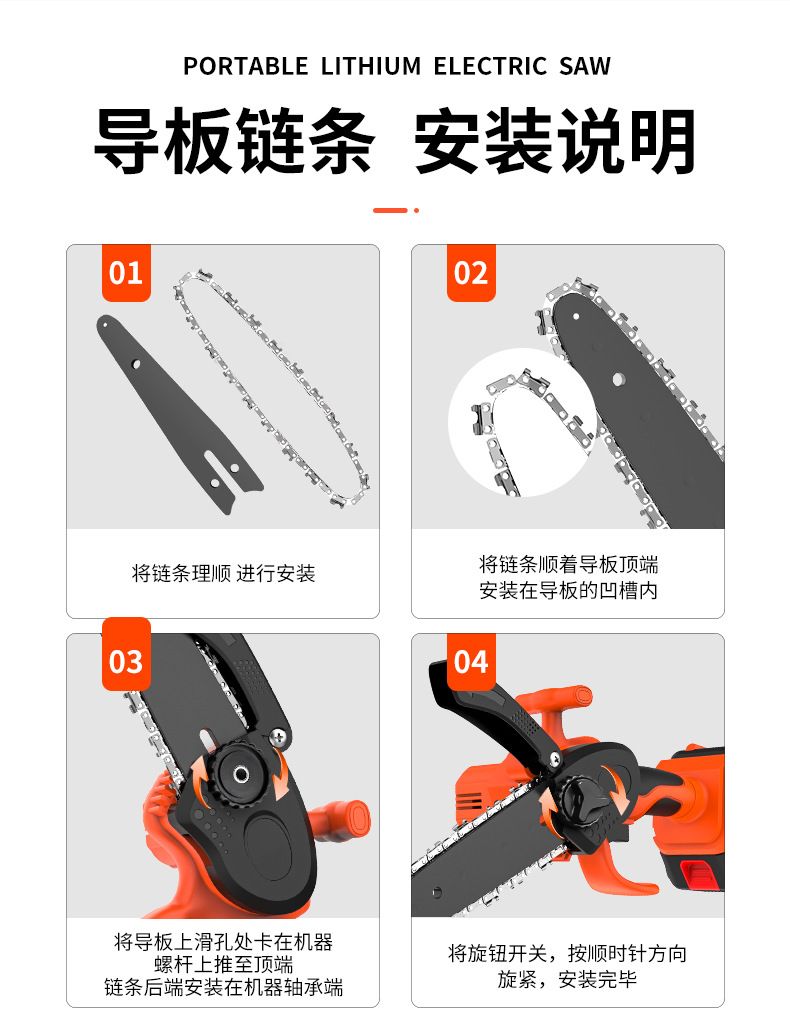 PORTABLE LITHIUM ELECTRIC SAW

导板链条 安装说明

01

将链条理顺 进行安装

02

将链条顺着导板顶端
安装在导板的凹槽内

03

将导板上滑孔处卡在机器
螺杆上推至顶端
链条后端安装在机器轴承端

04

将旋钮开关，按顺时针方向
旋紧，安装完毕