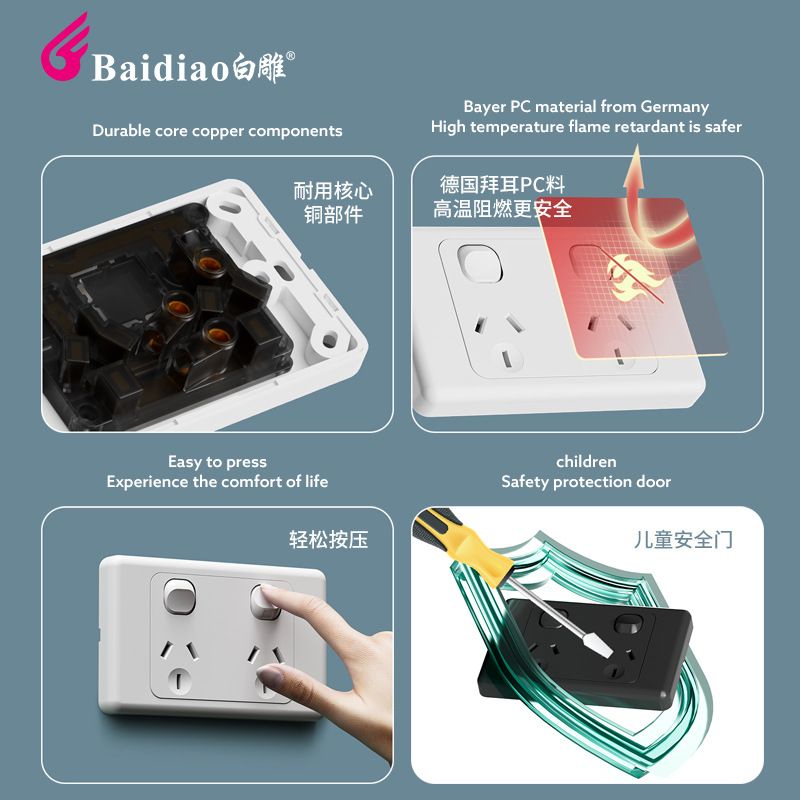 Baidiao白雕®

Durable core copper components

耐用核心
铜部件

Bayer PC material from Germany
High temperature flame retardant is safer

德国拜耳PC料
高温阻燃更安全

Easy to press
Experience the comfort of life

轻松按压

children
Safety protection door

儿童安全门